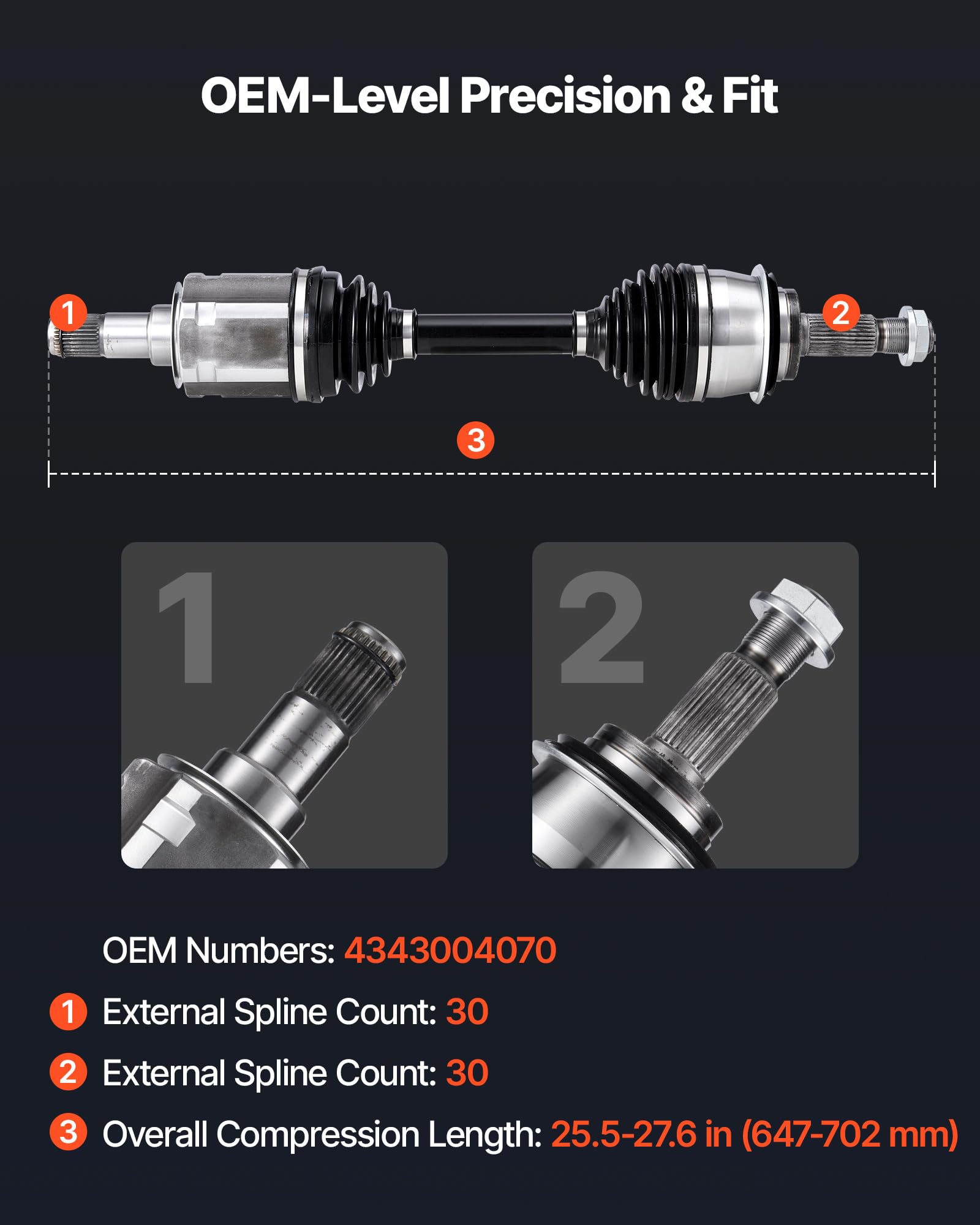 OEM-Level Precision & Fit

1

2

3

1

2

OEM Numbers: 4343004070

1 External Spline Count: 30

2 External Spline Count: 30

3 Overall Compression Length: 25.5-27.6 in (647-702 mm)