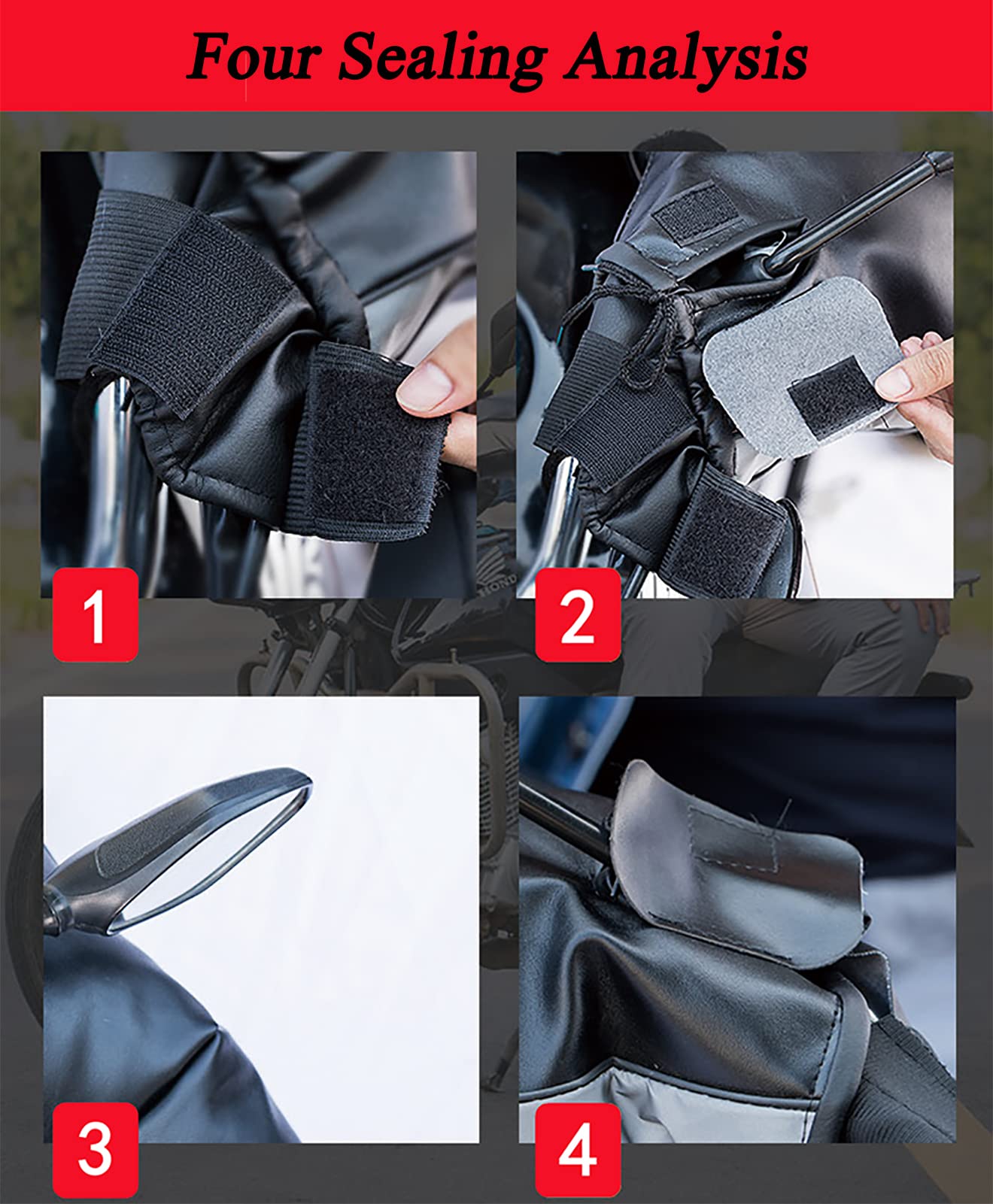 Four Sealing Analysis

1

2

3

4