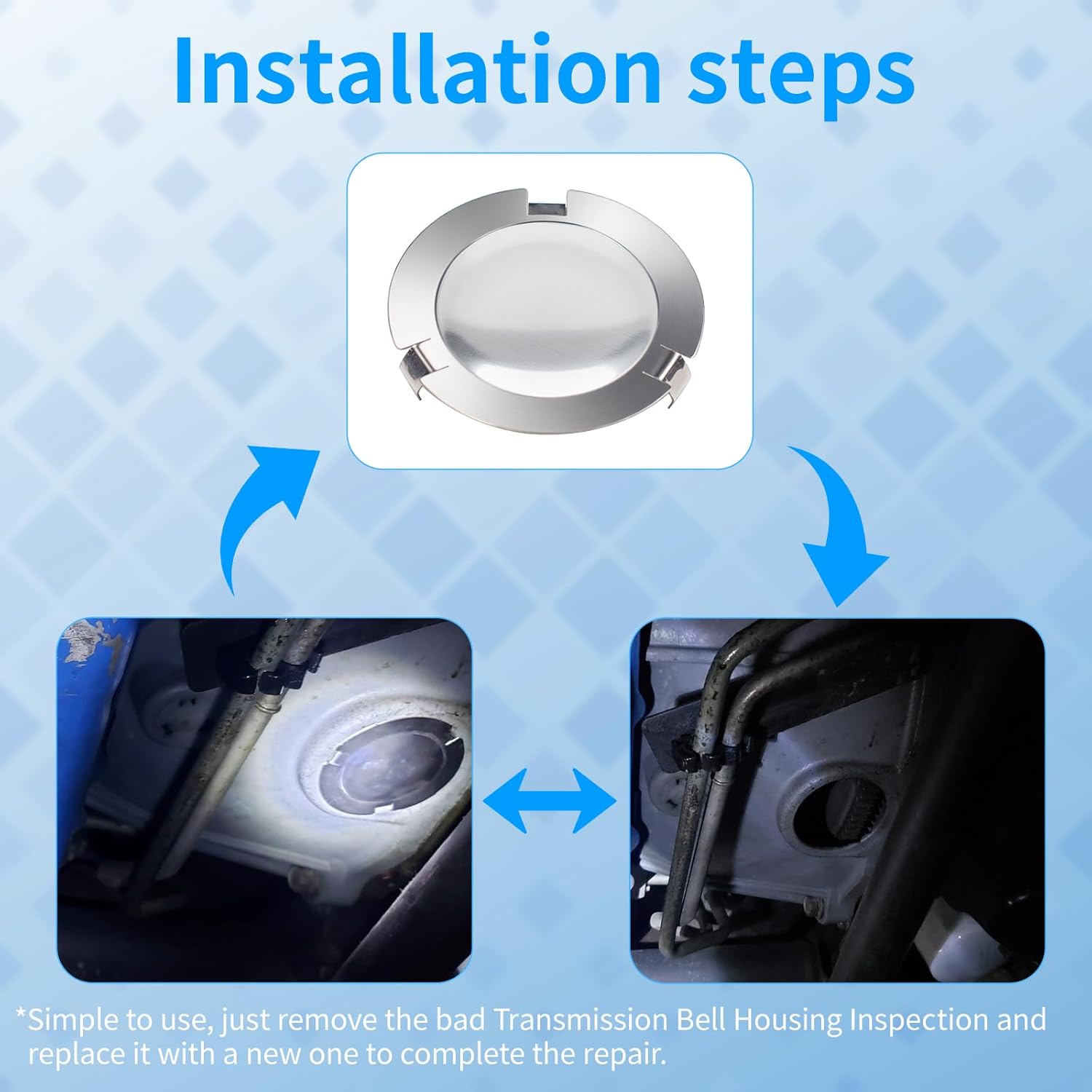 Installation steps

*Simple to use, just remove the bad Transmission Bell Housing Inspection and replace it with a new one to complete the repair.