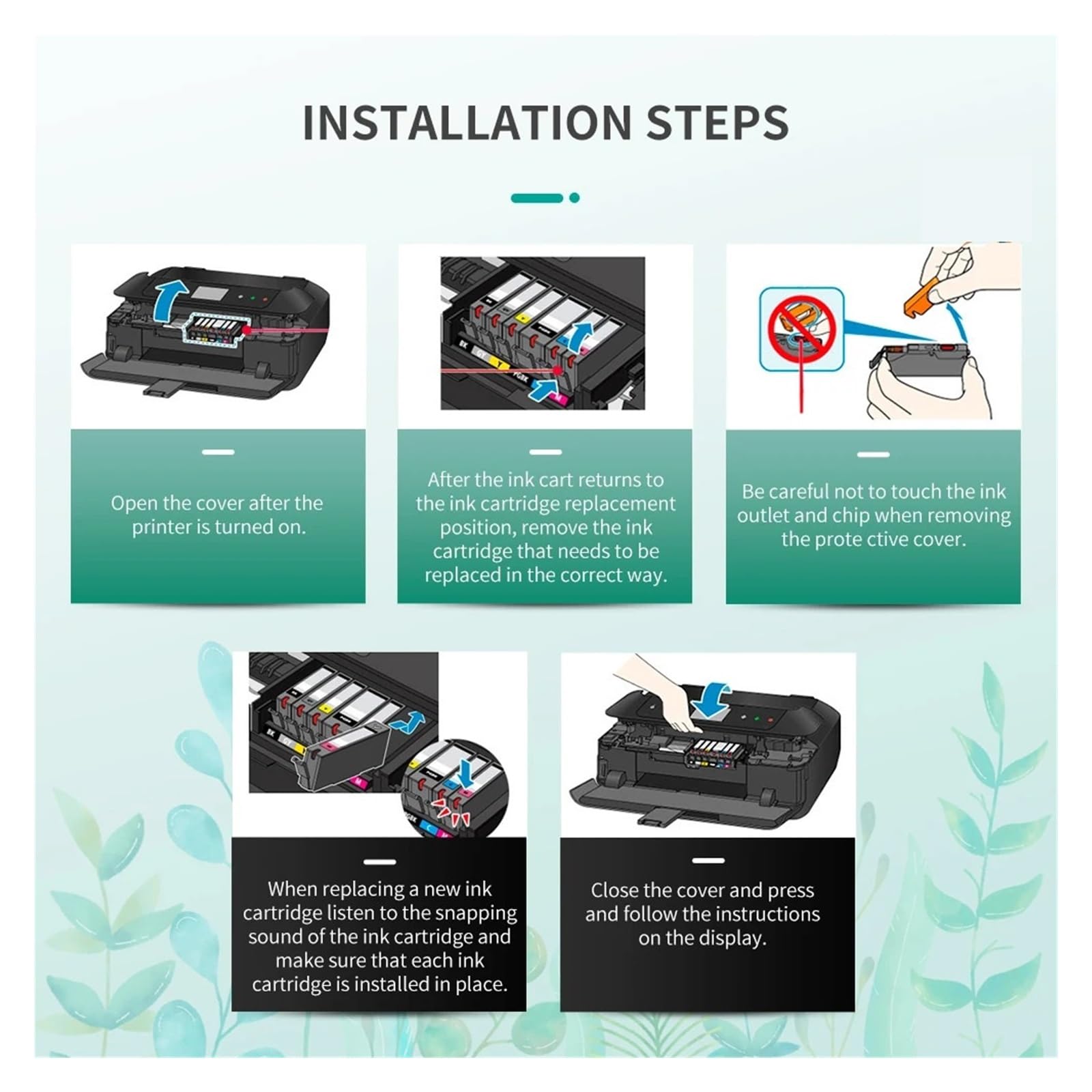 INSTALLATION STEPS

Open the cover after the printer is turned on.

After the ink cart returns to the ink cartridge replacement position, remove the ink cartridge that needs to be replaced in the correct way.

Be careful not to touch the ink outlet and chip when removing the prote ctive cover.

When replacing a new ink cartridge listen to the snapping sound of the ink cartridge and make sure that each ink cartridge is installed in place.

Close the cover and press and follow the instructions on the display.