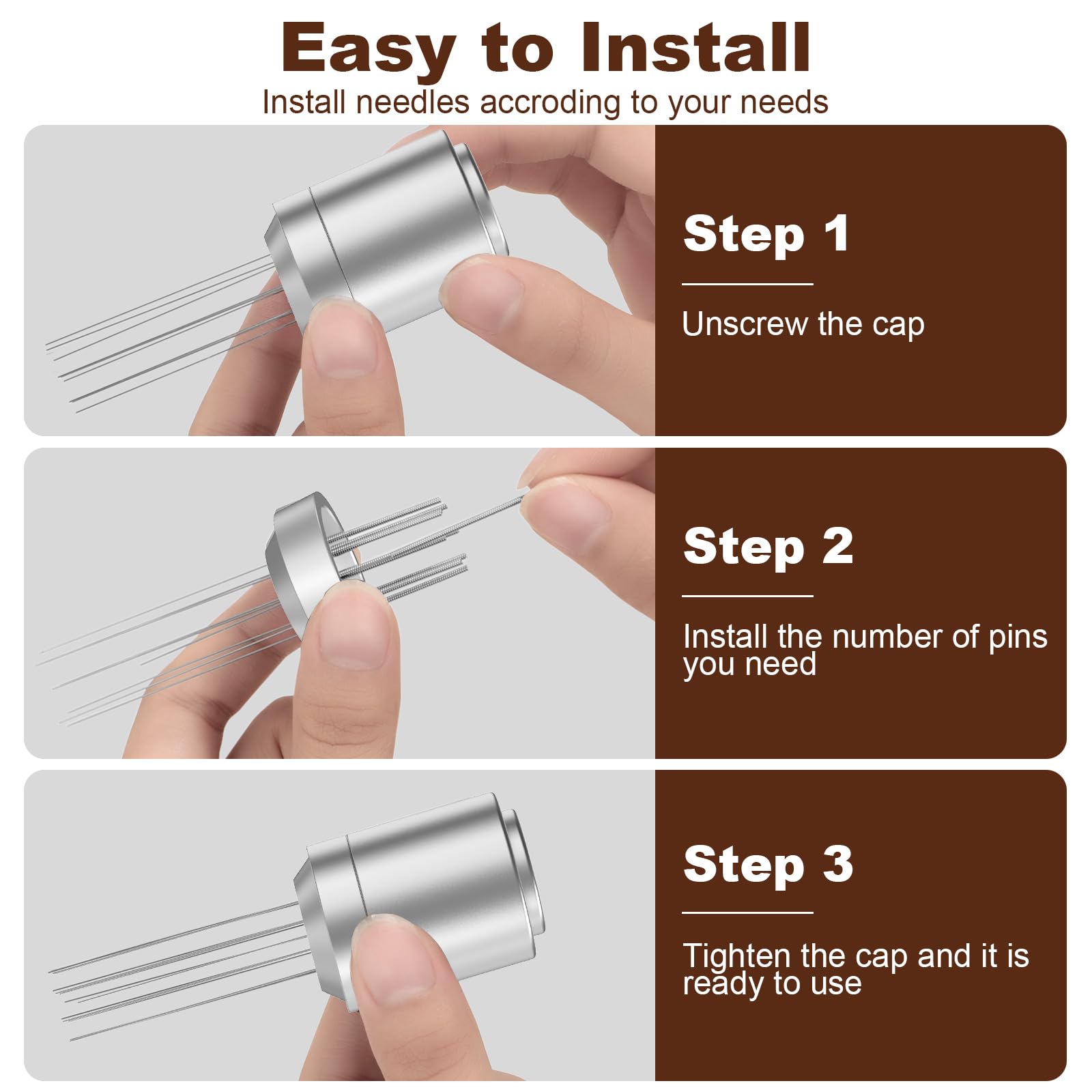 Easy to Install
Install needles accroding to your needs

Step 1

Unscrew the cap

Step 2

Install the number of pins you need

Step 3

Tighten the cap and it is ready to use