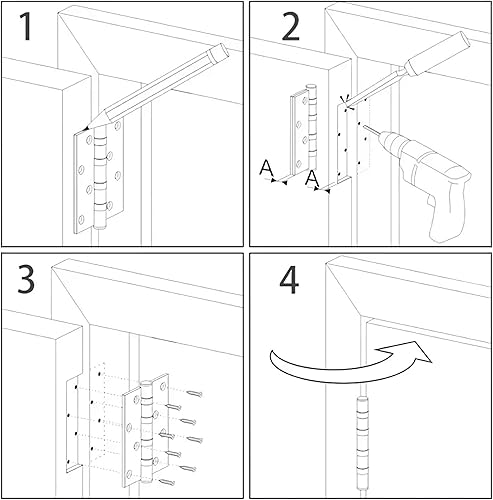 1

2

A

A

3

4