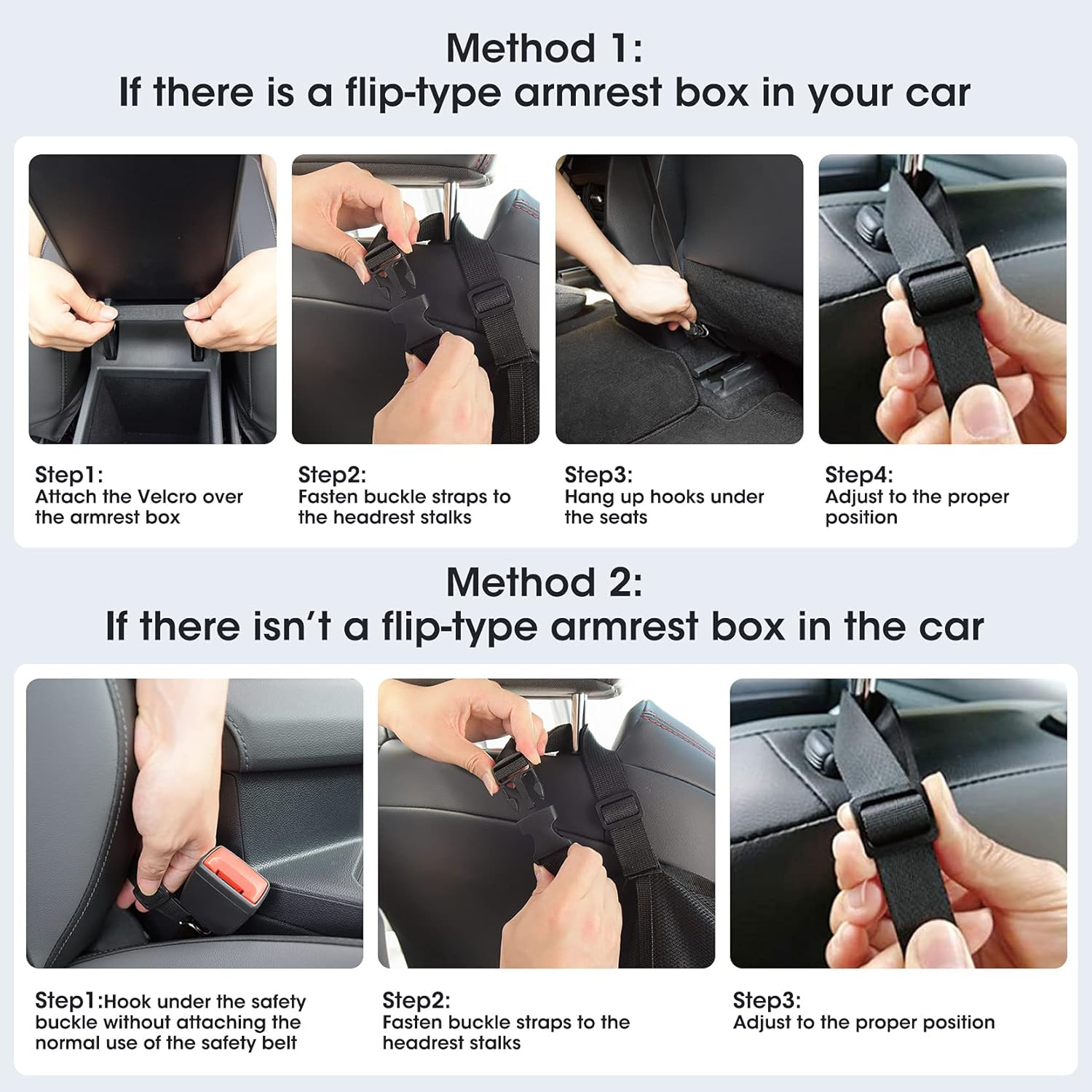 Method 1:
If there is a flip-type armrest box in your car

Step1:
Attach the Velcro over the armrest box

Step2:
Fasten buckle straps to the headrest stalks

Step3:
Hang up hooks under the seats

Step4:
Adjust to the proper position

Method 2:
If there isn't a flip-type armrest box in the car

Step1:Hook under the safety buckle without attaching the normal use of the safety belt

Step2:
Fasten buckle straps to the headrest stalks

Step3:
Adjust to the proper position