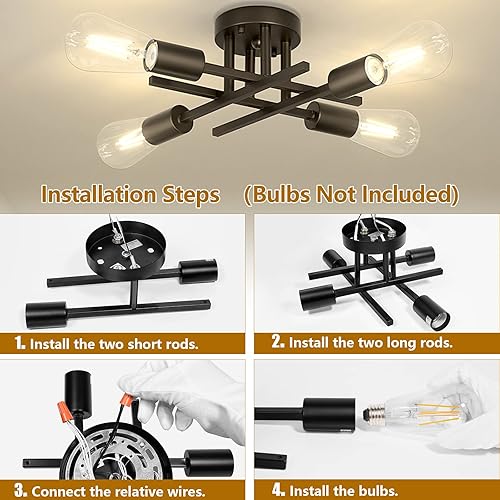 Installation Steps (Bulbs Not Included)

1. Install the two short rods.

2. Install the two long rods.

3. Connect the relative wires.

4. Install the bulbs.