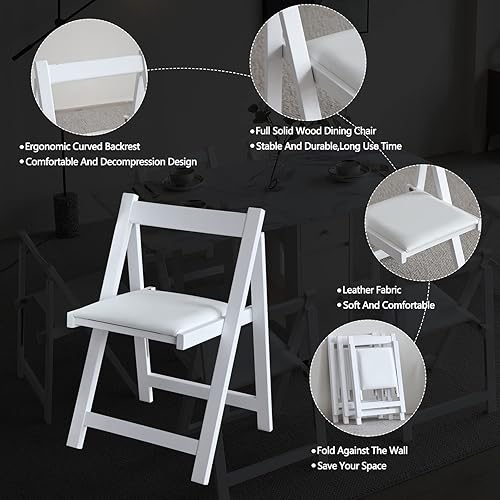 •Ergonomic Curved Backrest
•Comfortable And Decompression Design

•Full Solid Wood Dining Chair
•Stable And Durable,Long Use Time

•Leather Fabric
•Soft And Comfortable

•Fold Against The Wall
•Save Your Space