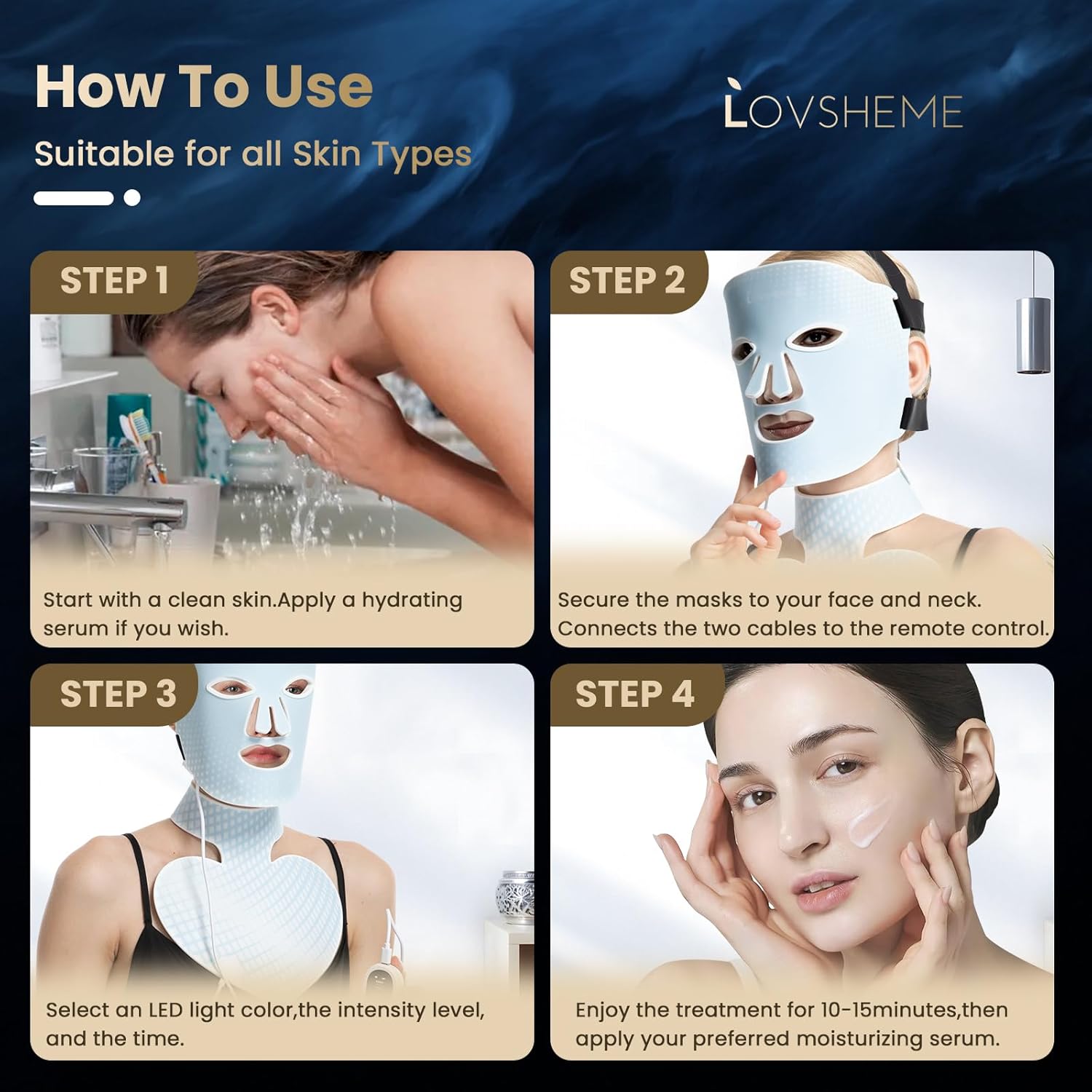 How To Use

Suitable for all Skin Types

LOVSHEME

STEP 1

Start with a clean skin.Apply a hydrating serum if you wish.

STEP 2

Secure the masks to your face and neck. Connects the two cables to the remote control.

STEP 3

Select an LED light color,the intensity level, and the time.

STEP 4

Enjoy the treatment for 10-15minutes,then apply your preferred moisturizing serum.