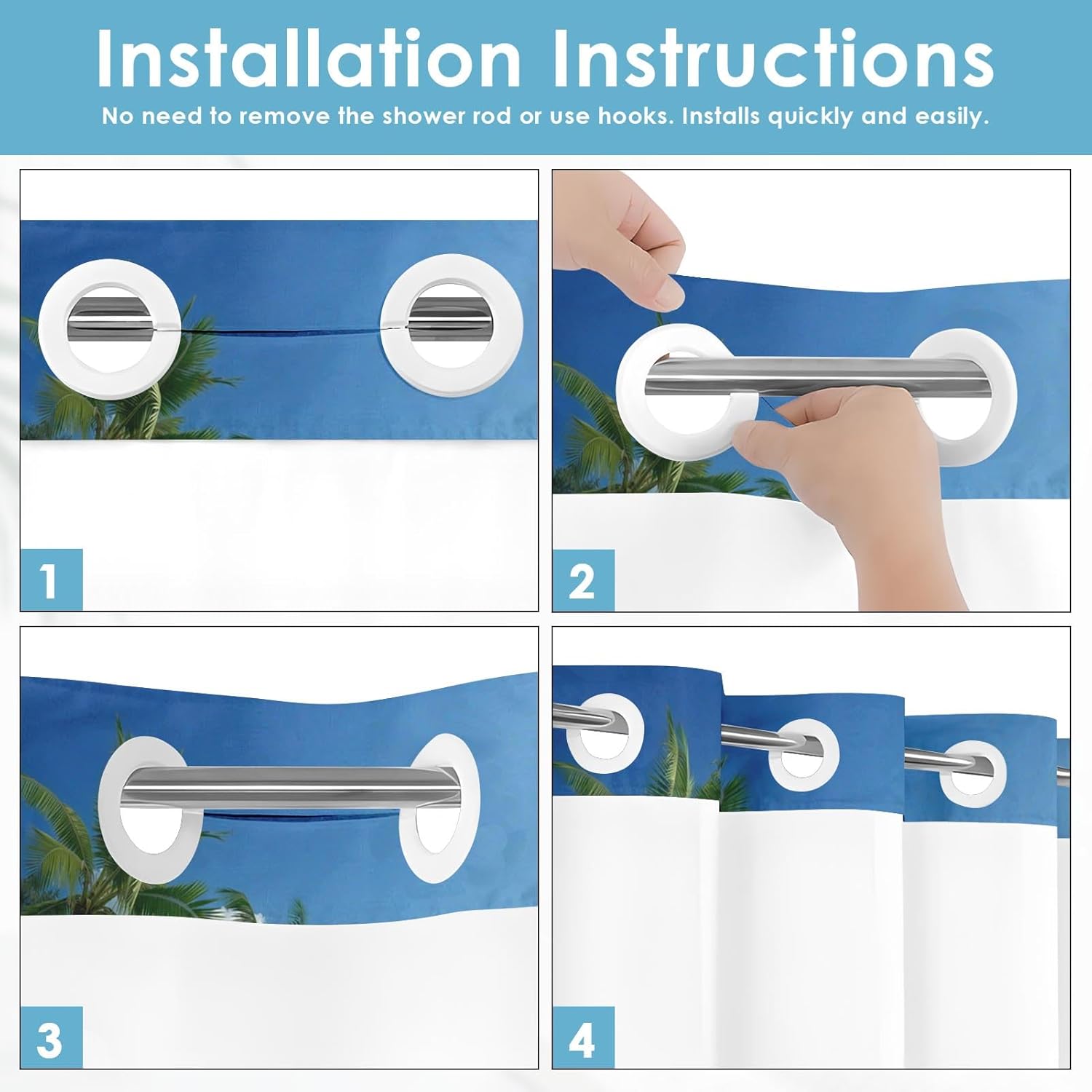 Installation Instructions

No need to remove the shower rod or use hooks. Installs quickly and easily.

1

2

3

4