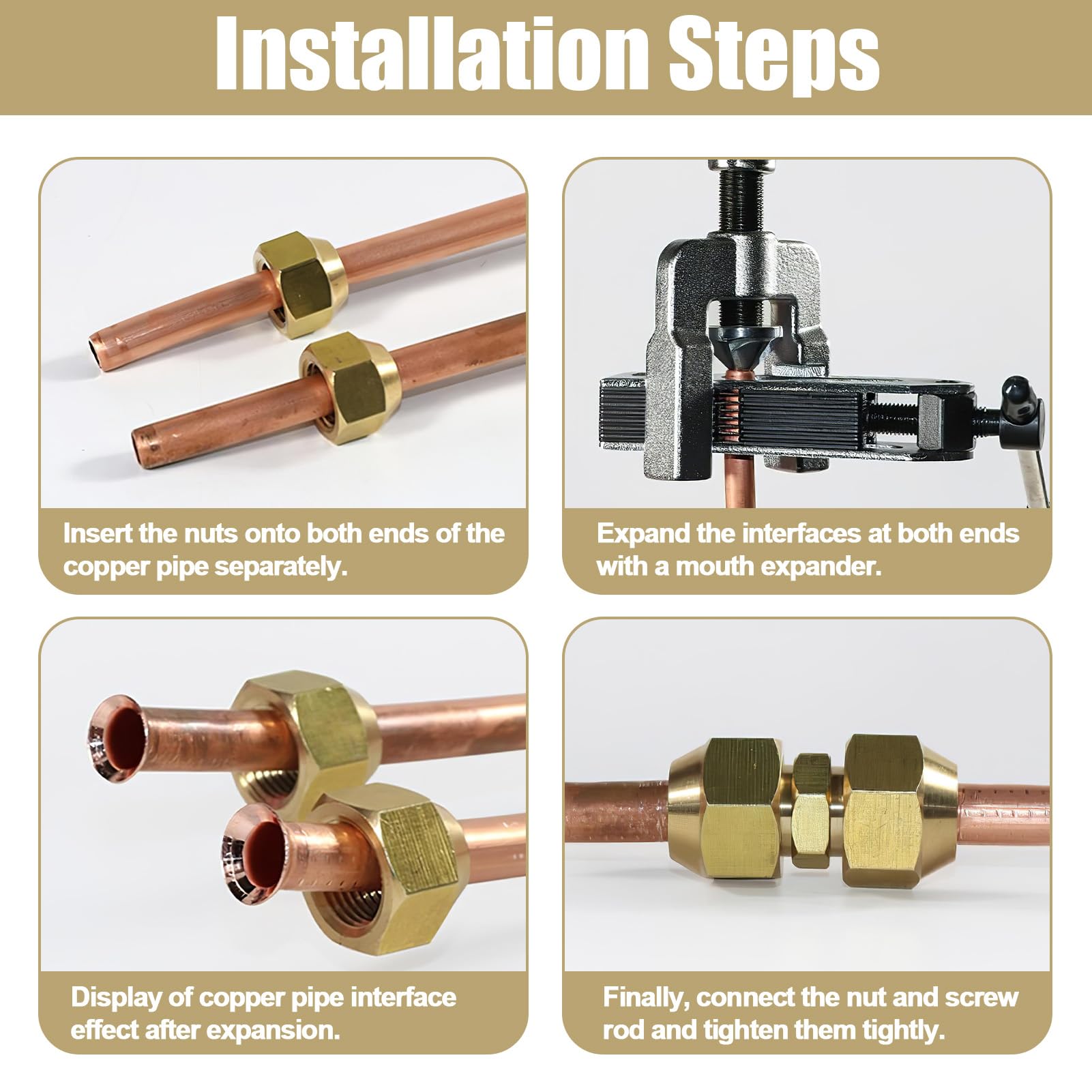 Installation Steps

Insert the nuts onto both ends of the copper pipe separately.

Expand the interfaces at both ends with a mouth expander.

Display of copper pipe interface effect after expansion.

Finally, connect the nut and screw rod and tighten them tightly.