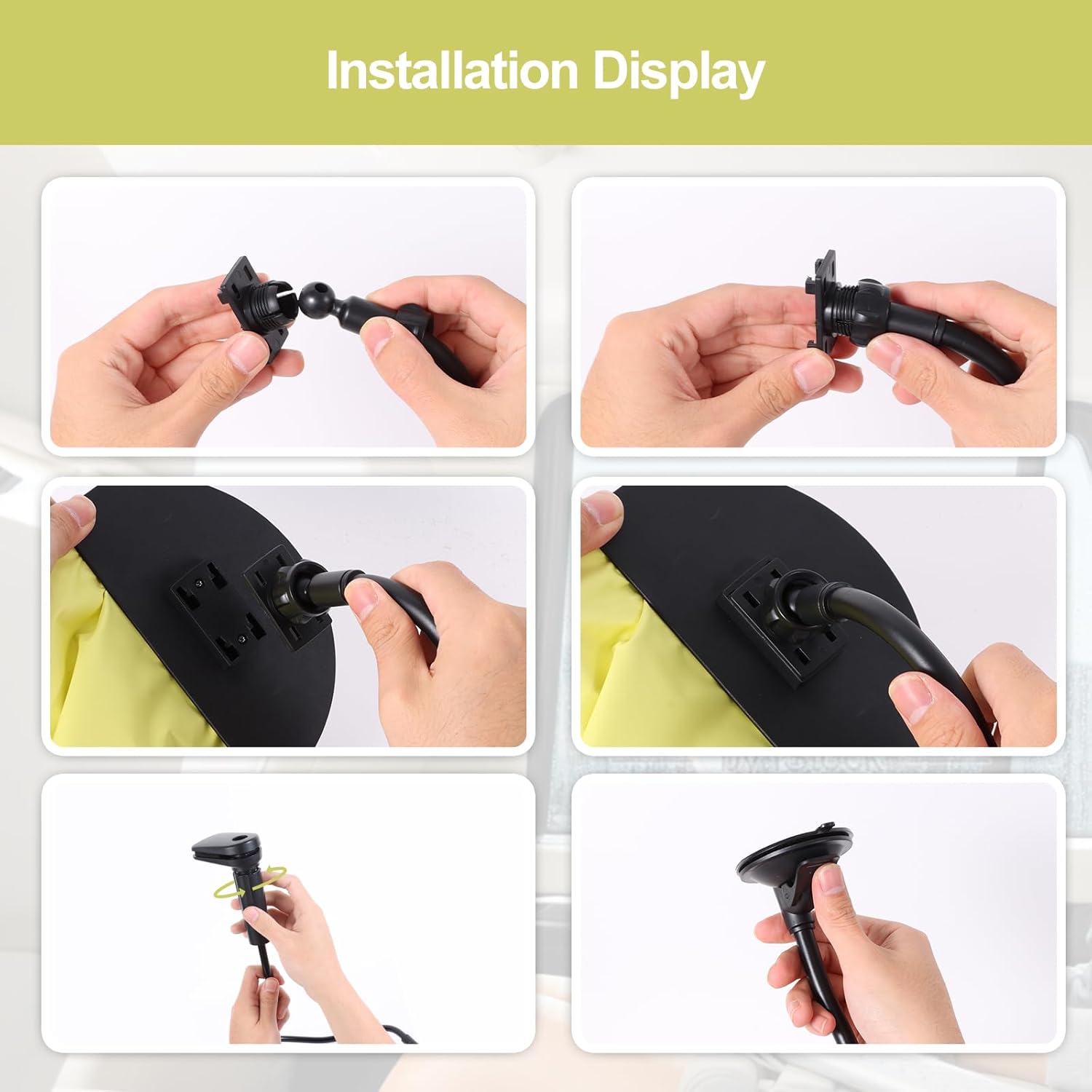 Installation Display