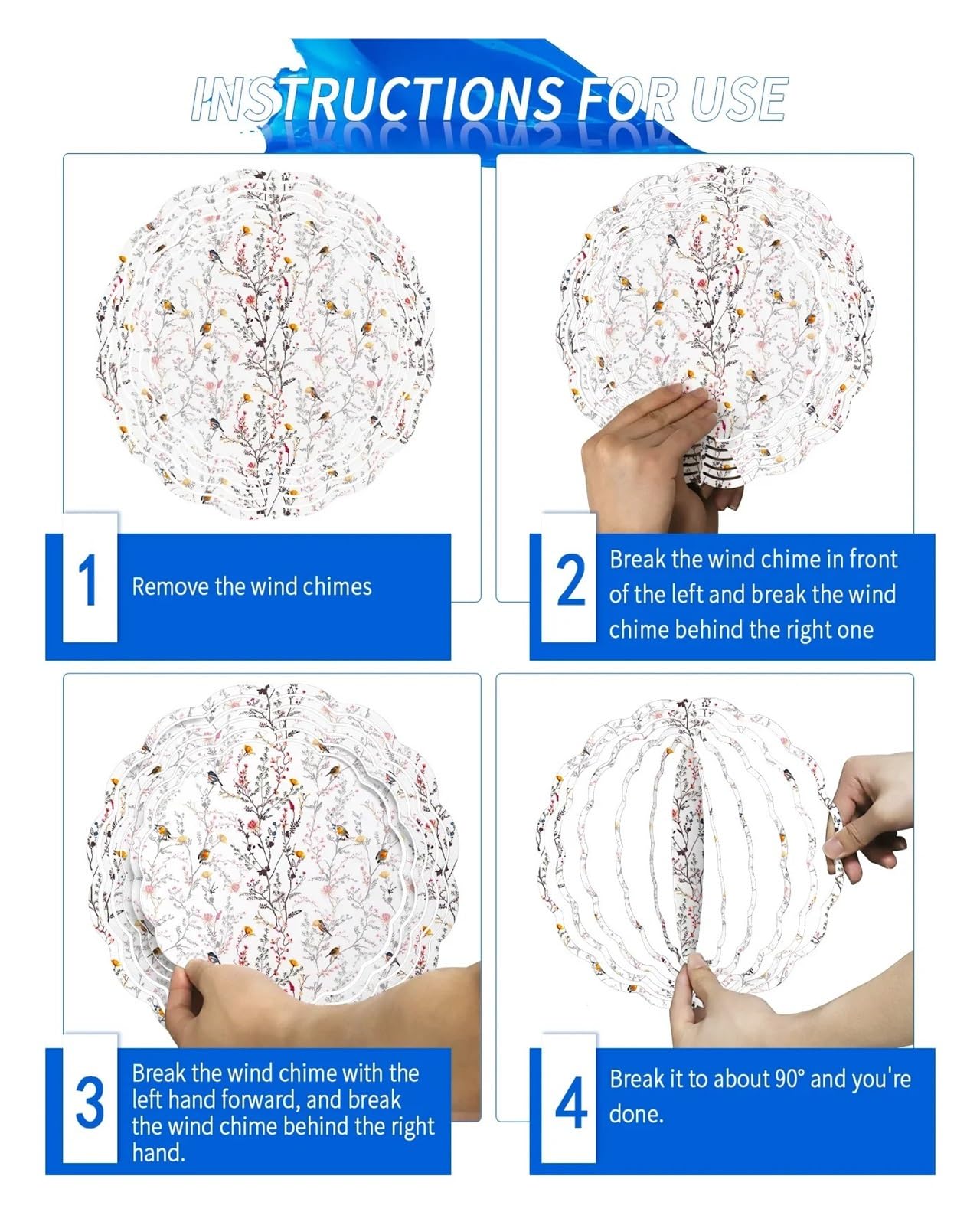 INSTRUCTIONS FOR USE

1 Remove the wind chimes

2 Break the wind chime in front of the left and break the wind chime behind the right one

3 Break the wind chime with the left hand forward, and break the wind chime behind the right hand.

4 Break it to about 90° and you're done.