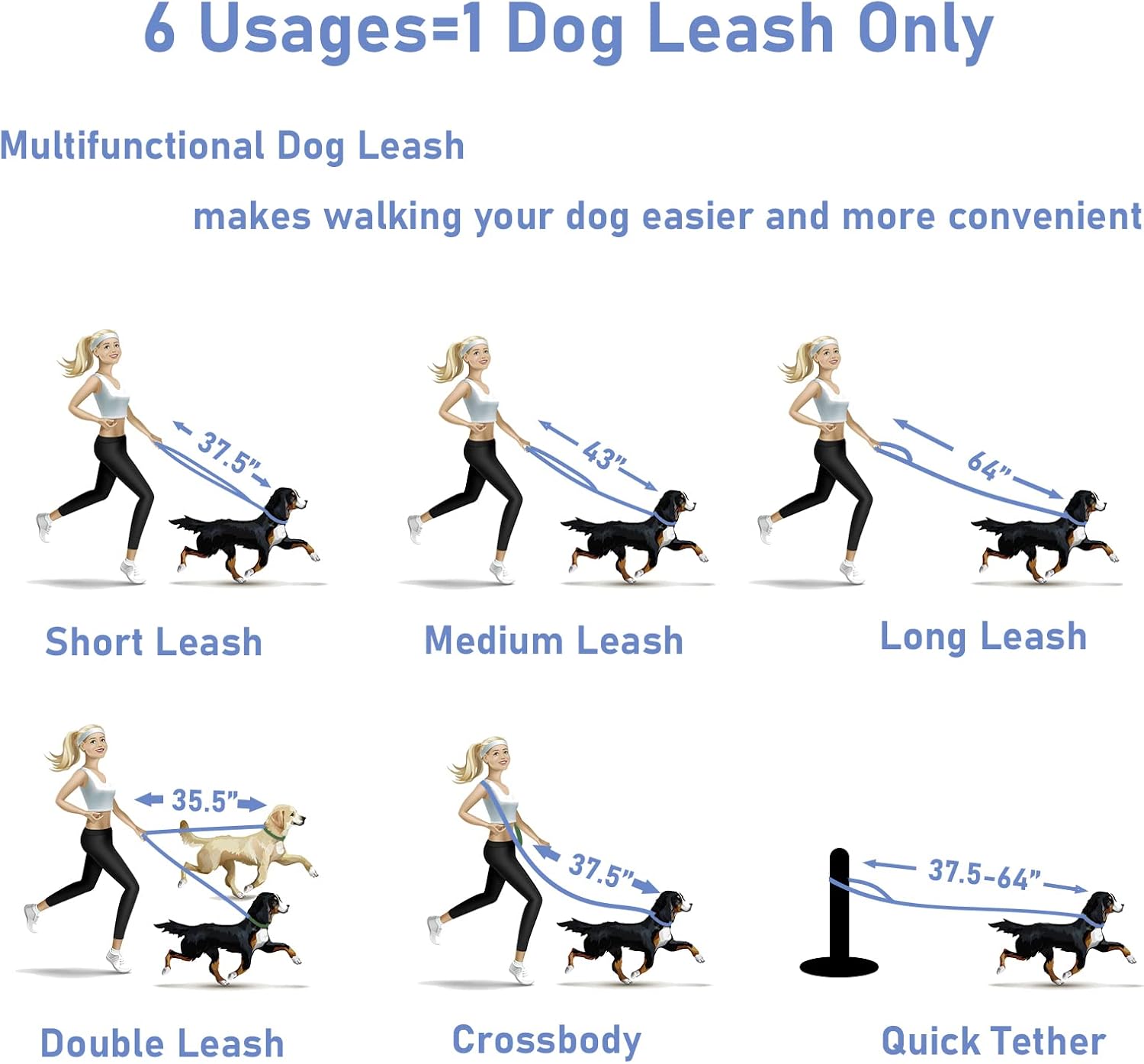 6 Usages=1 Dog Leash Only

Multifunctional Dog Leash

makes walking your dog easier and more convenient

37.5"

43"

64"

Short Leash

Medium Leash

Long Leash

35.5"

37.5"

37.5-64"

Double Leash

Crossbody

Quick Tether