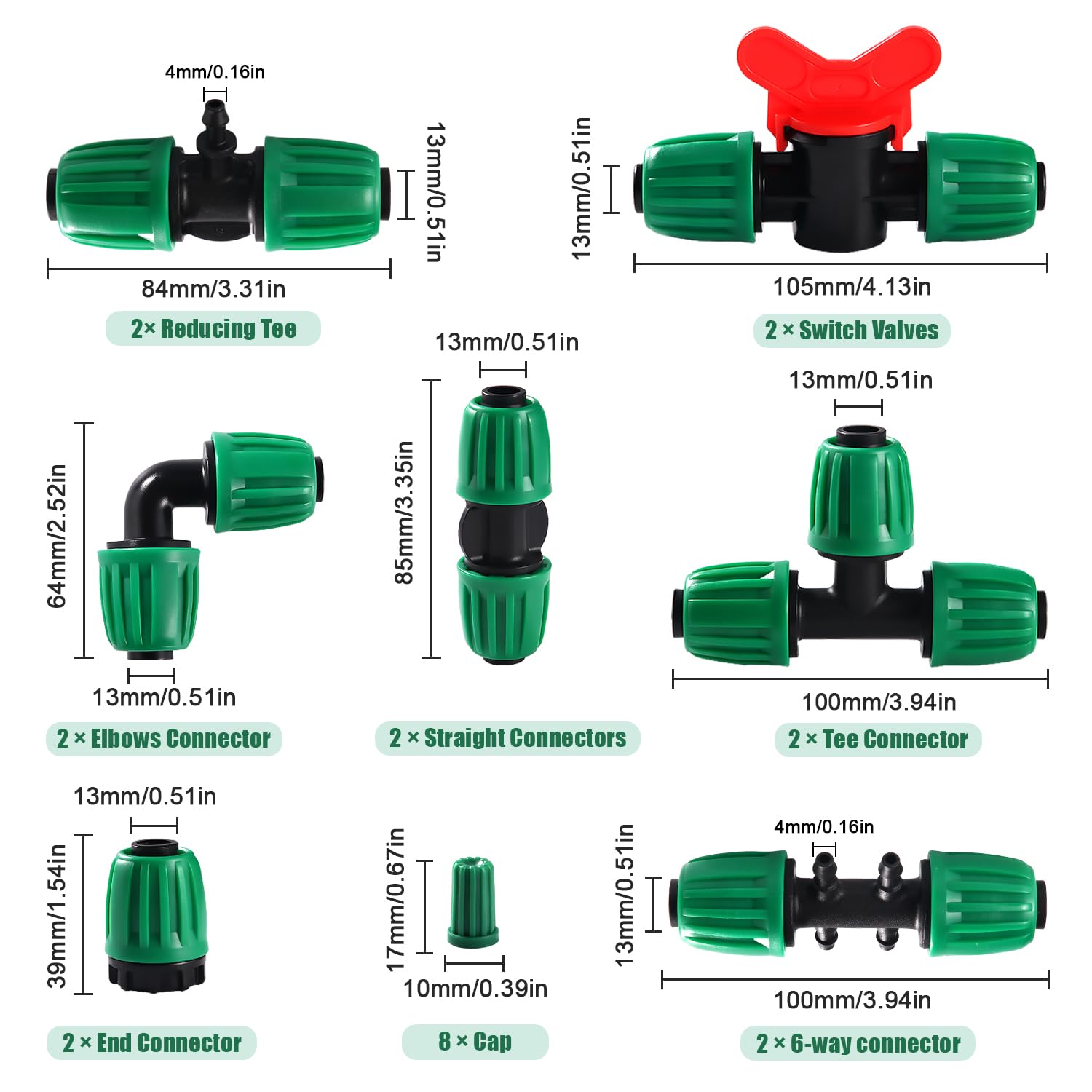 4mm/0.16in

13mm/0.51in

84mm/3.31in

2× Reducing Tee

13mm/0.51in

105mm/4.13in

2 × Switch Valves

64mm/2.52in

13mm/0.51in

2 × Elbows Connector

13mm/0.51in

85mm/3.35in

2 × Straight Connectors

13mm/0.51in

100mm/3.94in

2 × Tee Connector

13mm/0.51in

39mm/1.54in

2 × End Connector

17mm/0.67in

10mm/0.39in

8 × Cap

4mm/0.16in

13mm/0.51in

100mm/3.94in

2 × 6-way connector