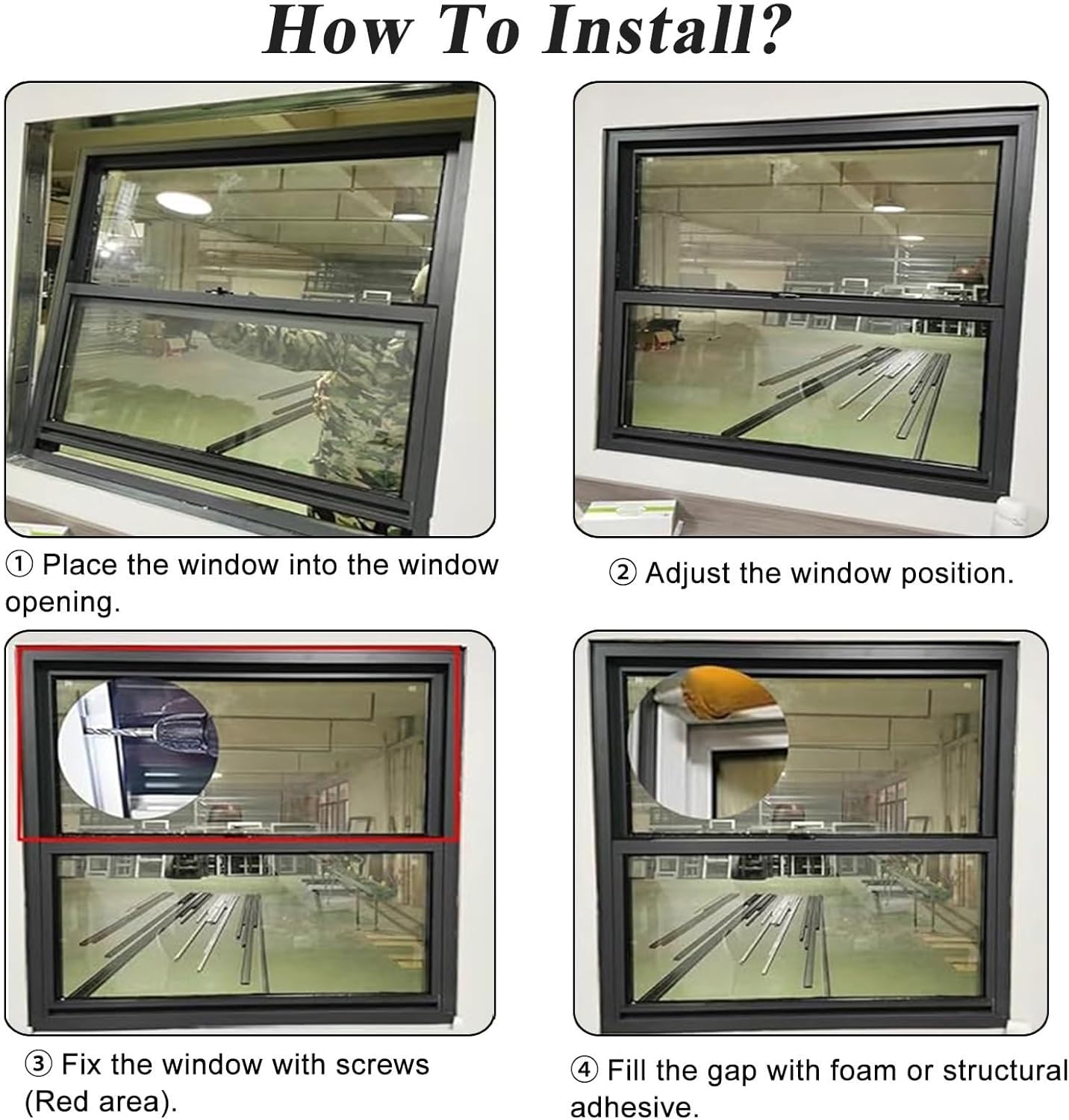 How To Install?

① Place the window into the window opening.

② Adjust the window position.

③ Fix the window with screws (Red area).

④ Fill the gap with foam or structural adhesive.