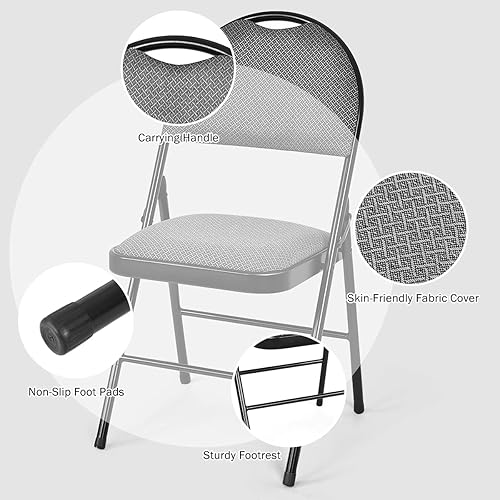 Carrying Handle

Skin-Friendly Fabric Cover

Non-Slip Foot Pads

Sturdy Footrest