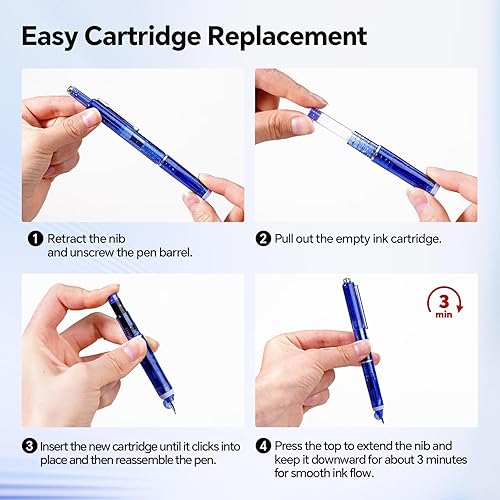 Easy Cartridge Replacement

1 Retract the nib
and unscrew the pen barrel.

2 Pull out the empty ink cartridge.

3 min

3 Insert the new cartridge until it clicks into place and then reassemble the pen.

4 Press the top to extend the nib and keep it downward for about 3 minutes for smooth ink flow.