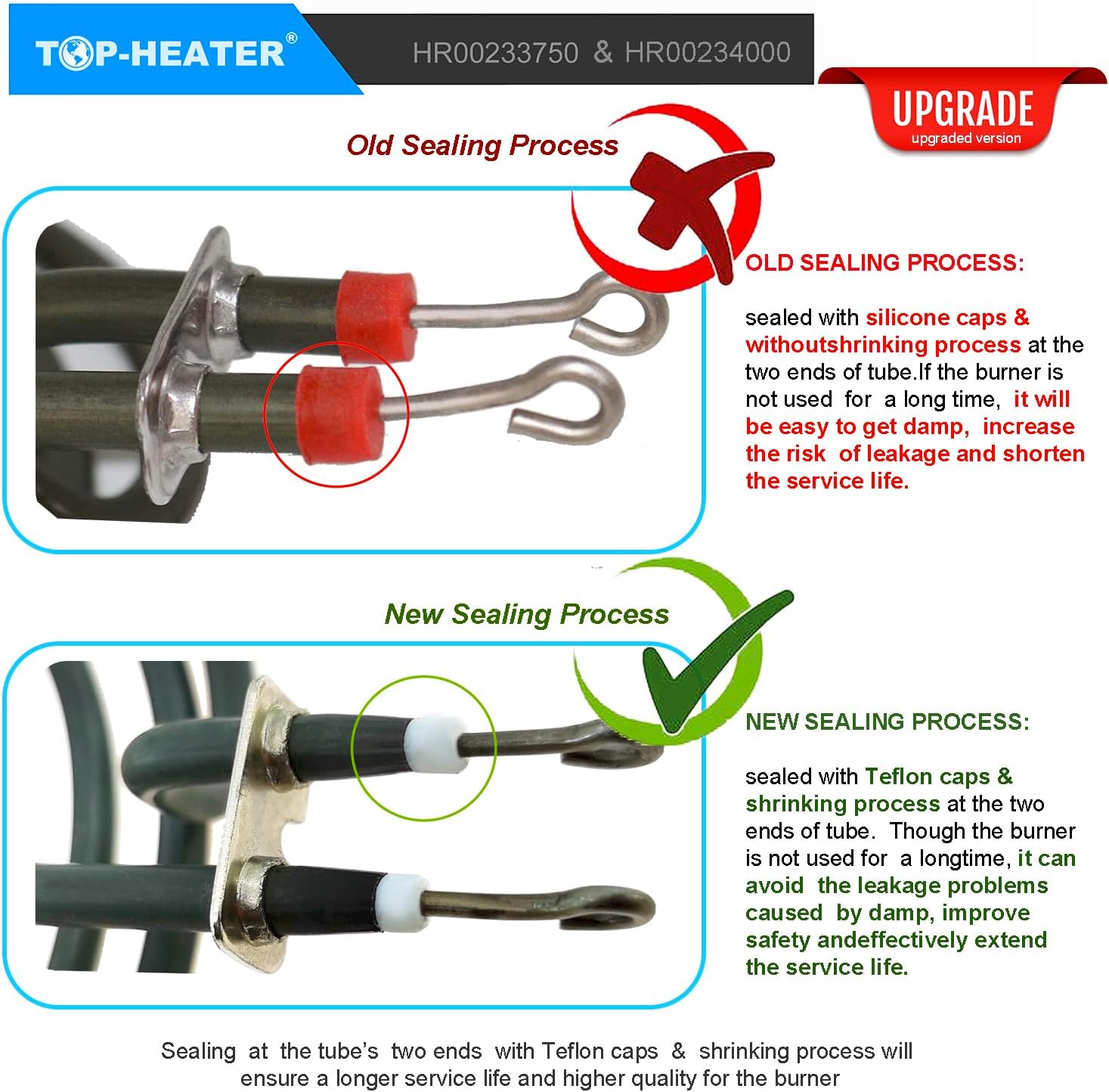 TOP-HEATER®

HR00233750 & HR00234000

UPGRADE
upgraded version

Old Sealing Process

OLD SEALING PROCESS:

sealed with silicone caps & withoutshrinking process at the two ends of tube.If the burner is not used for a long time, it will be easy to get damp, increase the risk of leakage and shorten the service life.

New Sealing Process

NEW SEALING PROCESS:

sealed with Teflon caps & shrinking process at the two ends of tube. Though the burner is not used for a longtime, it can avoid the leakage problems caused by damp, improve safety andeffectively extend the service life.

Sealing at the tube's two ends with Teflon caps & shrinking process will ensure a longer service life and higher quality for the burner