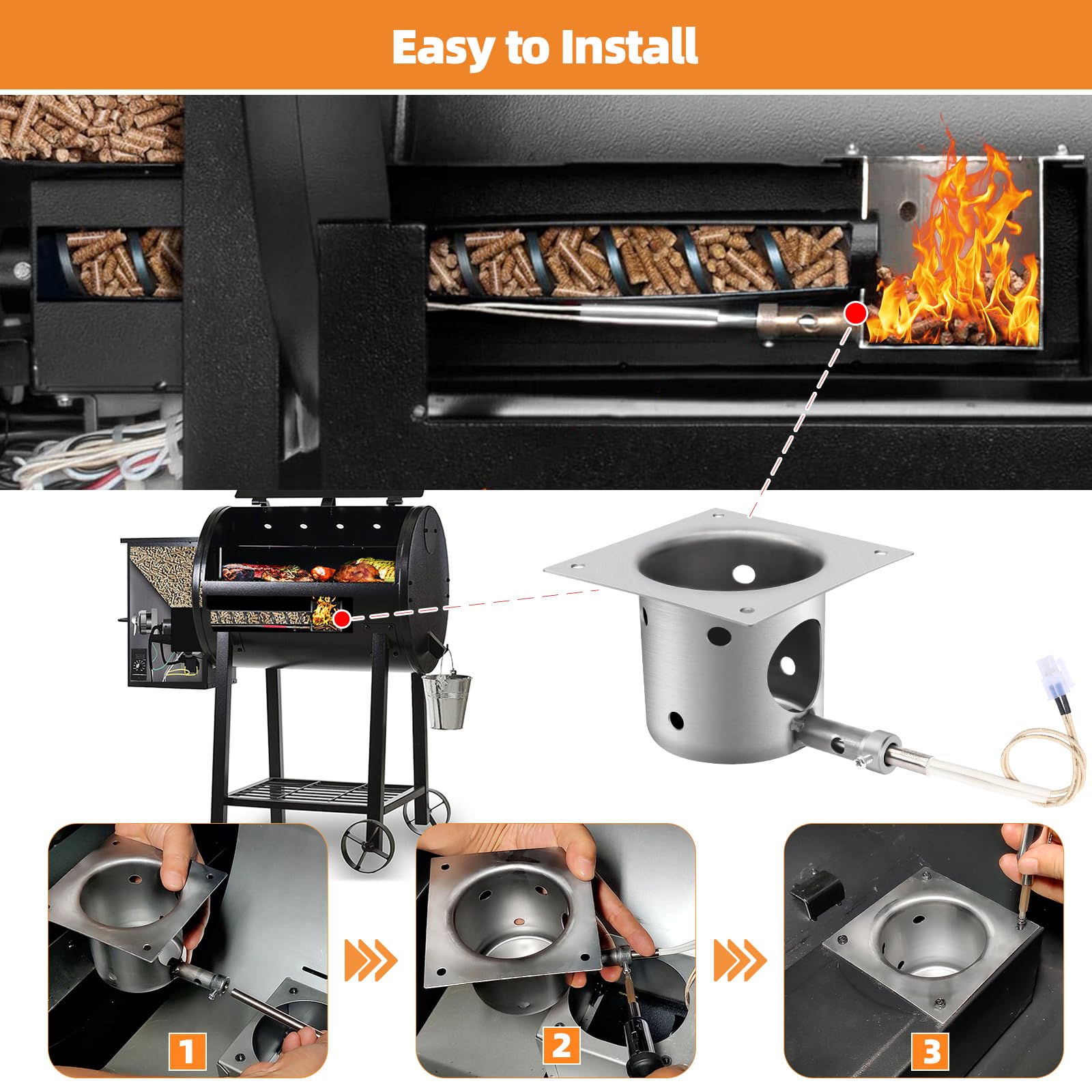 Easy to Install

1

2

3