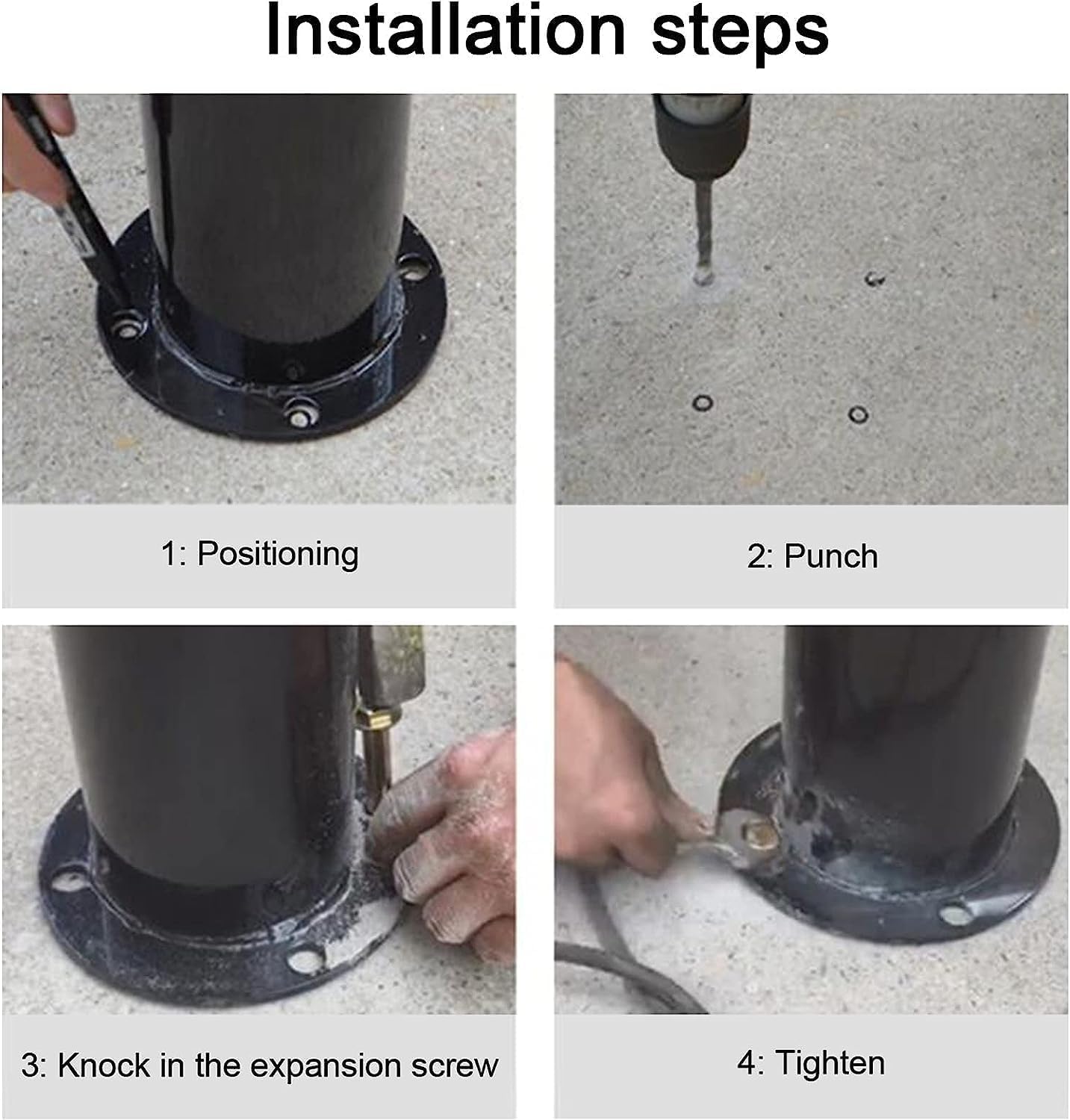 Installation steps

1: Positioning

2: Punch

3: Knock in the expansion screw

4: Tighten