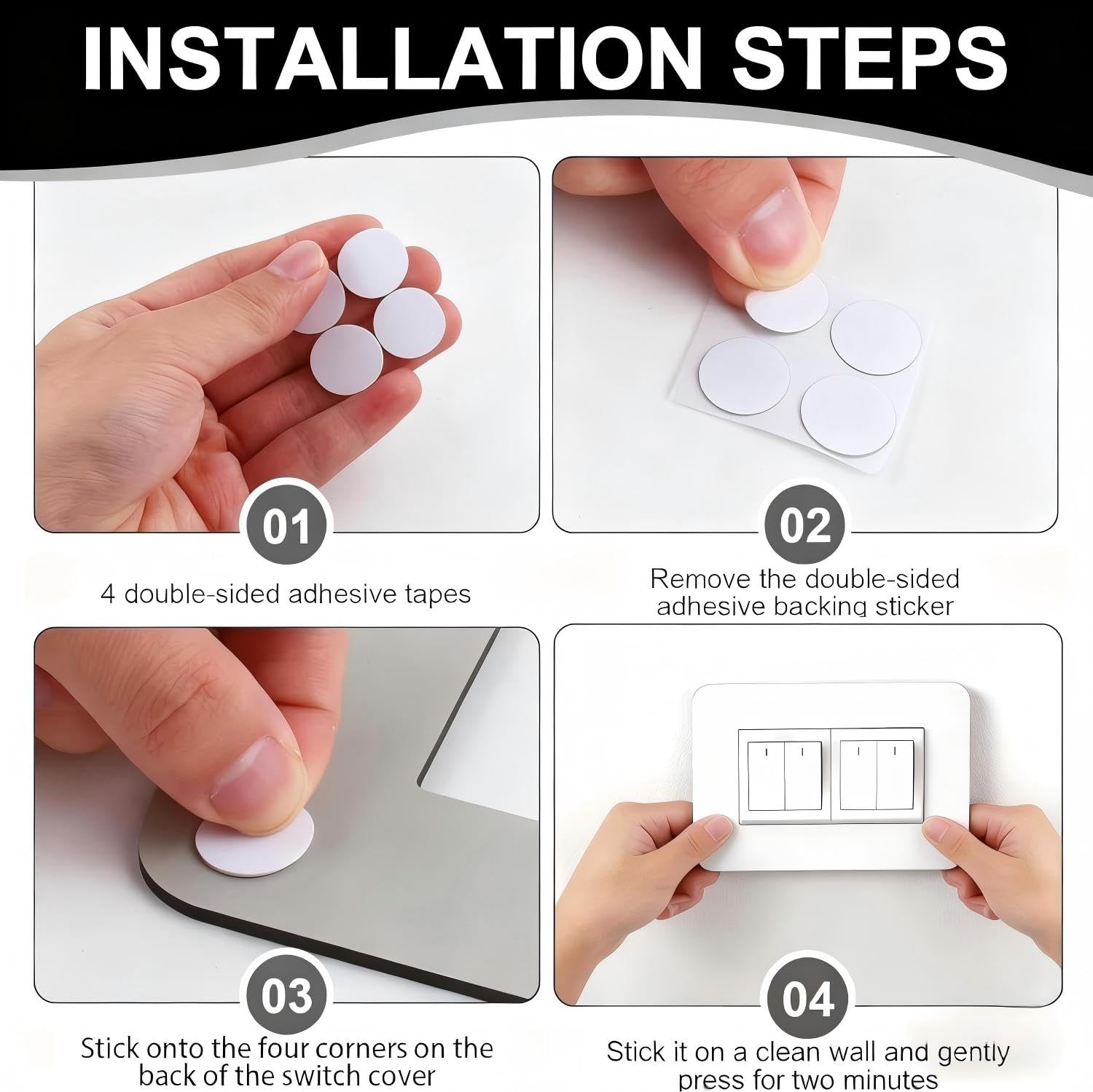 INSTALLATION STEPS

01

4 double-sided adhesive tapes

02

Remove the double-sided adhesive backing sticker

03

Stick onto the four corners on the back of the switch cover

04

Stick it on a clean wall and gently press for two minutes