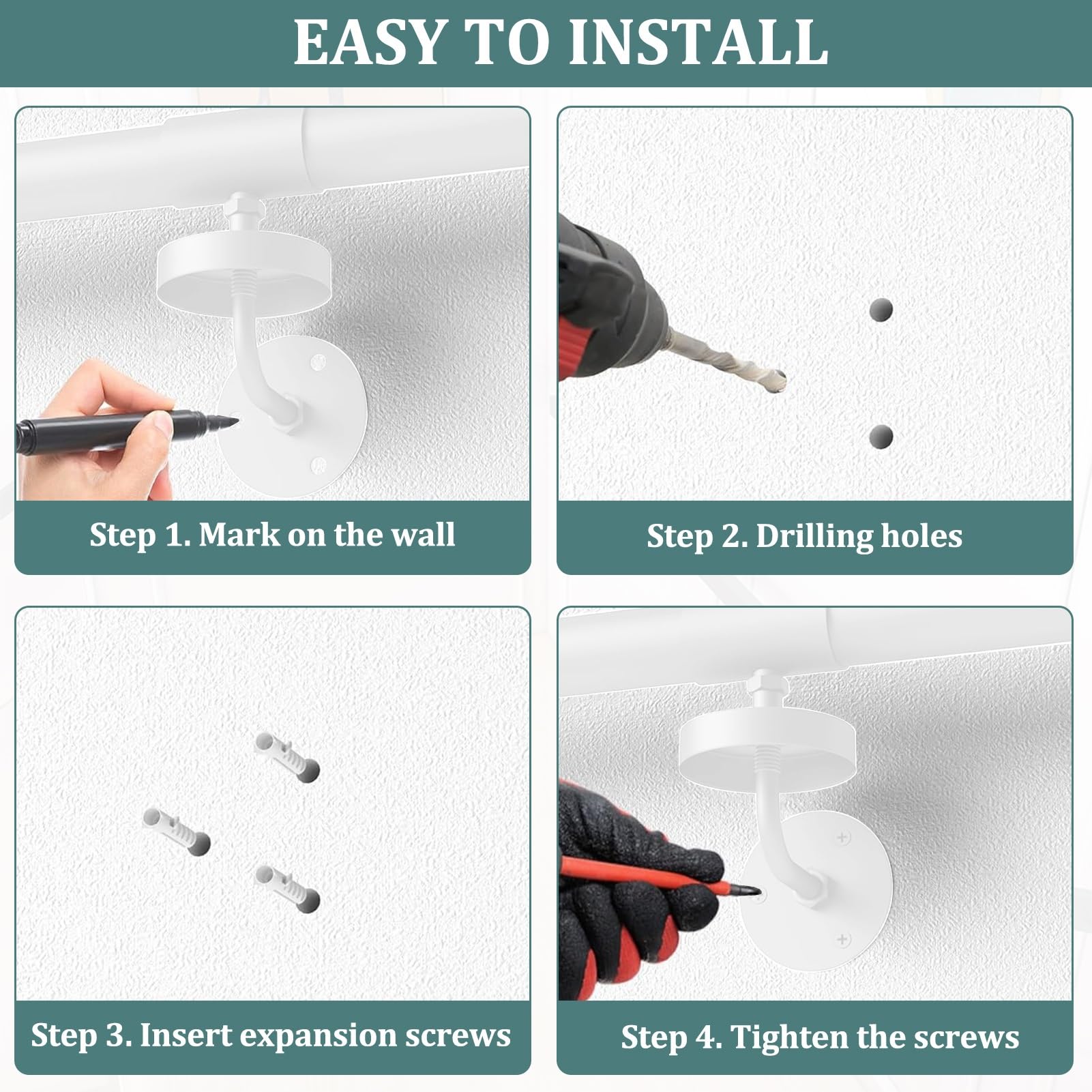 EASY TO INSTALL

Step 1. Mark on the wall

Step 2. Drilling holes

Step 3. Insert expansion screws

Step 4. Tighten the screws