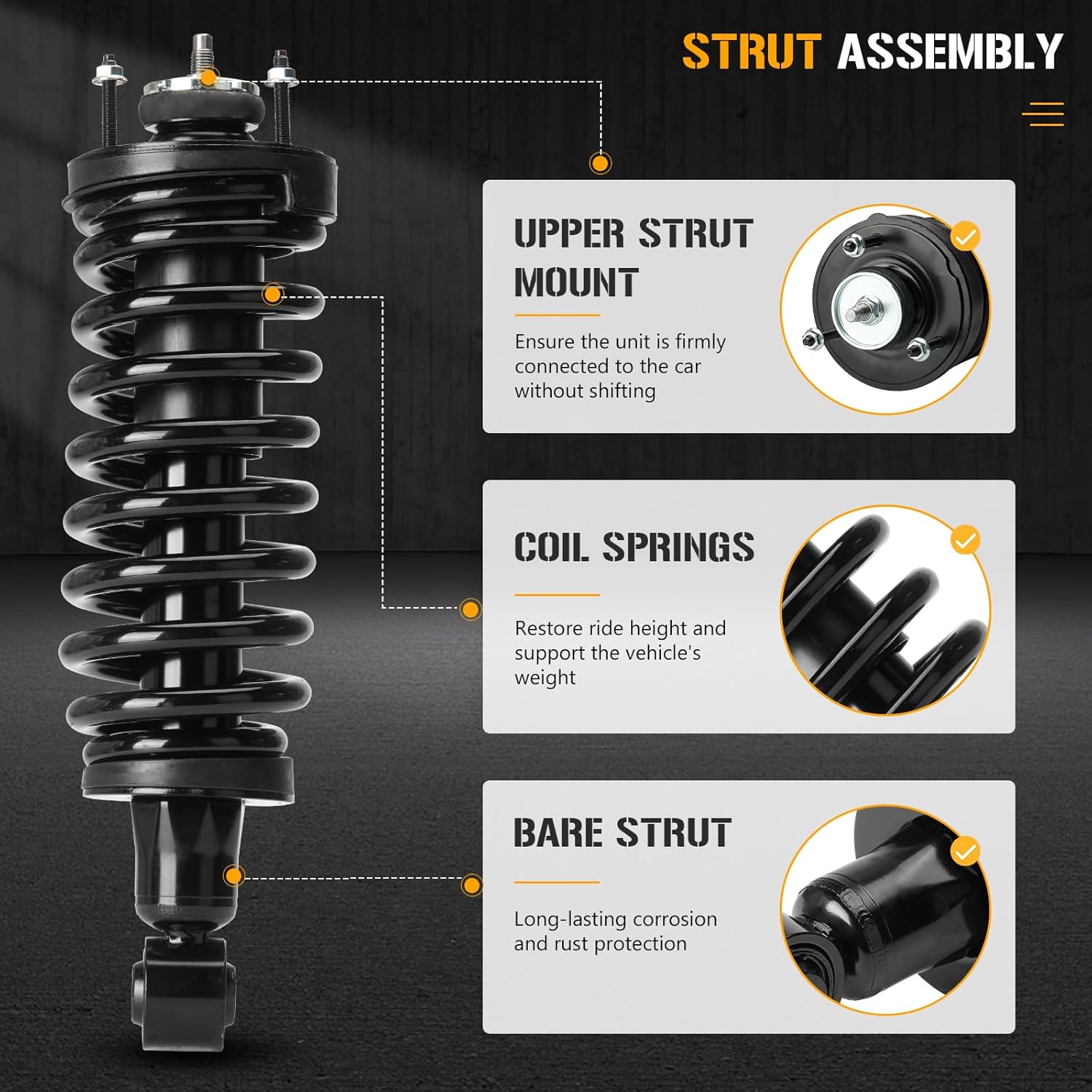 STRUT ASSEMBLY

UPPER STRUT MOUNT

Ensure the unit is firmly connected to the car without shifting

COIL SPRINGS

Restore ride height and support the vehicle's weight

BARE STRUT

Long-lasting corrosion and rust protection