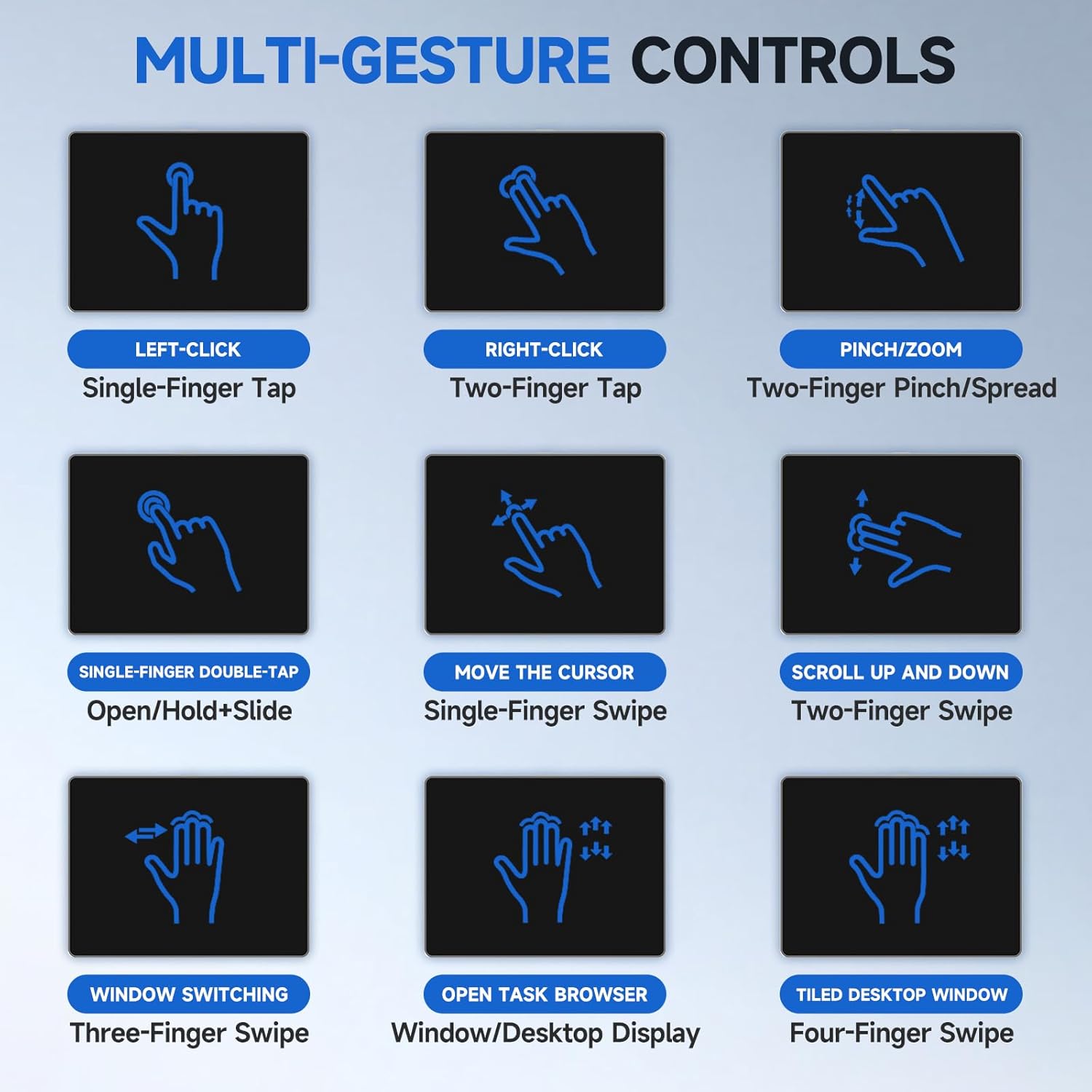 MULTI-GESTURE CONTROLS

LEFT-CLICK
Single-Finger Tap

RIGHT-CLICK
Two-Finger Tap

PINCH/ZOOM
Two-Finger Pinch/Spread

SINGLE-FINGER DOUBLE-TAP
Open/Hold+Slide

MOVE THE CURSOR
Single-Finger Swipe

SCROLL UP AND DOWN
Two-Finger Swipe

WINDOW SWITCHING
Three-Finger Swipe

OPEN TASK BROWSER
Window/Desktop Display

TILED DESKTOP WINDOW
Four-Finger Swipe