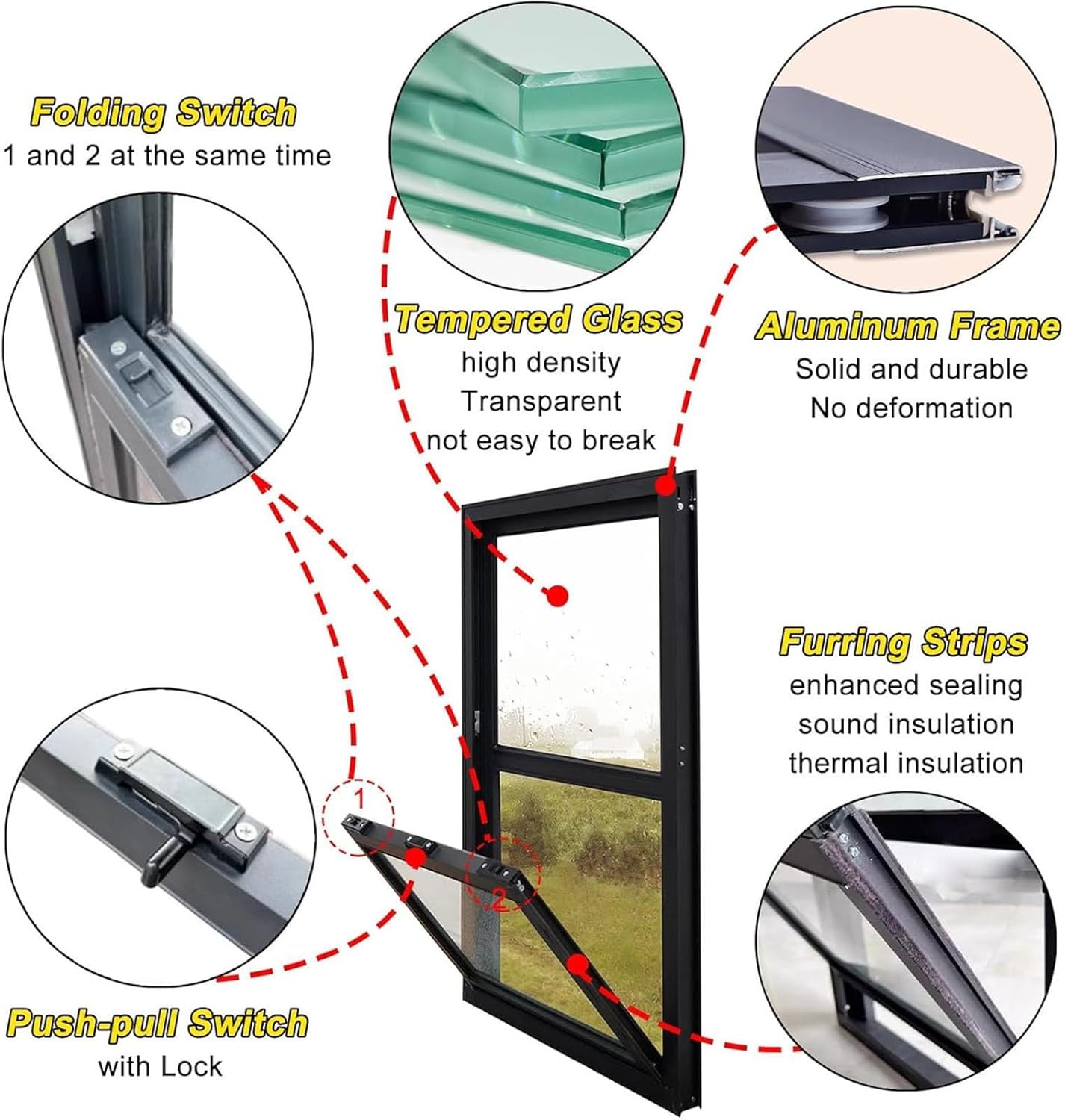 Folding Switch
1 and 2 at the same time

Tempered Glass
high density
Transparent
not easy to break

Aluminum Frame
Solid and durable
No deformation

Furring Strips
enhanced sealing
sound insulation
thermal insulation

1

2

Push-pull Switch
with Lock