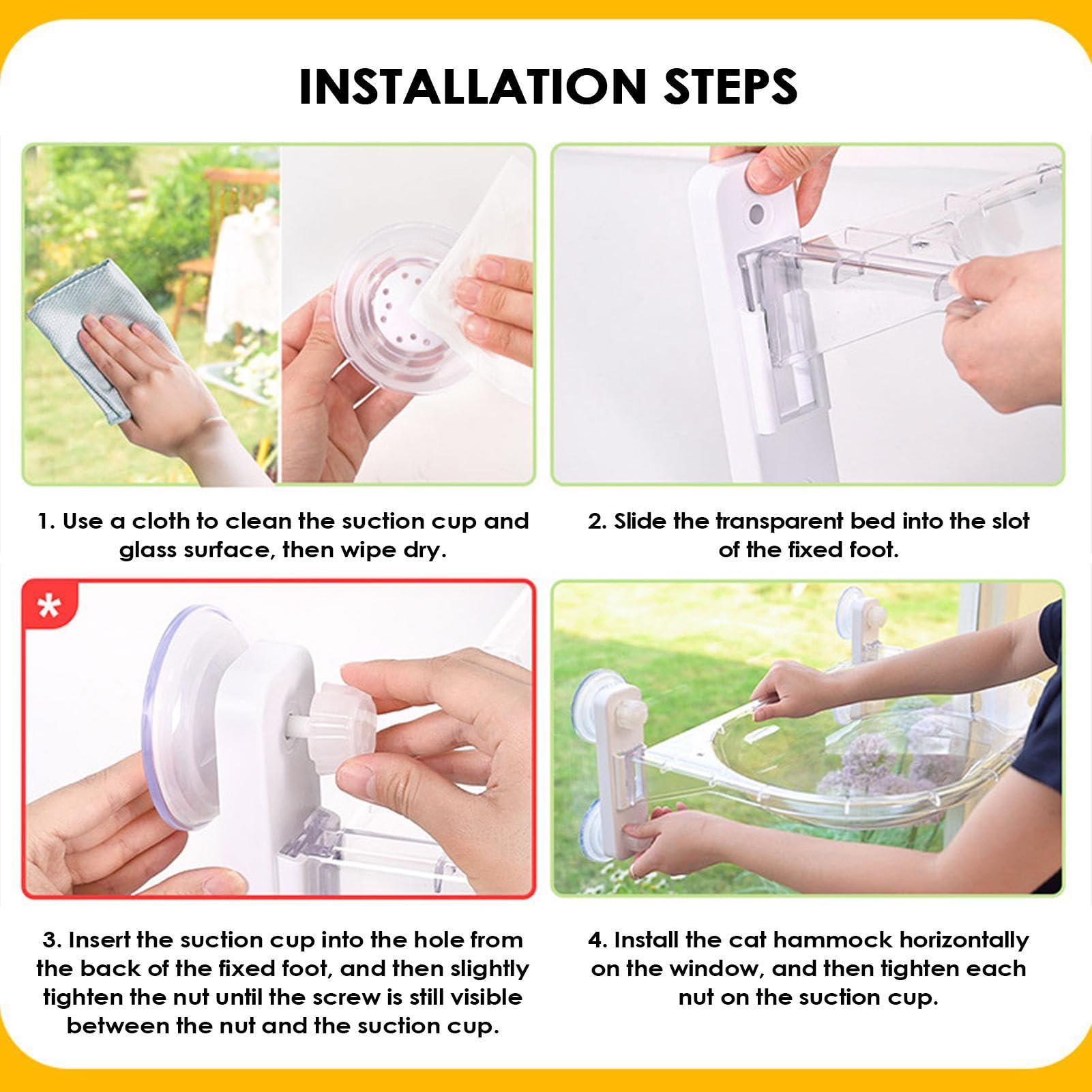 INSTALLATION STEPS

1. Use a cloth to clean the suction cup and glass surface, then wipe dry.

2. Slide the transparent bed into the slot of the fixed foot.

*

3. Insert the suction cup into the hole from the back of the fixed foot, and then slightly tighten the nut until the screw is still visible between the nut and the suction cup.

4. Install the cat hammock horizontally on the window, and then tighten each nut on the suction cup.