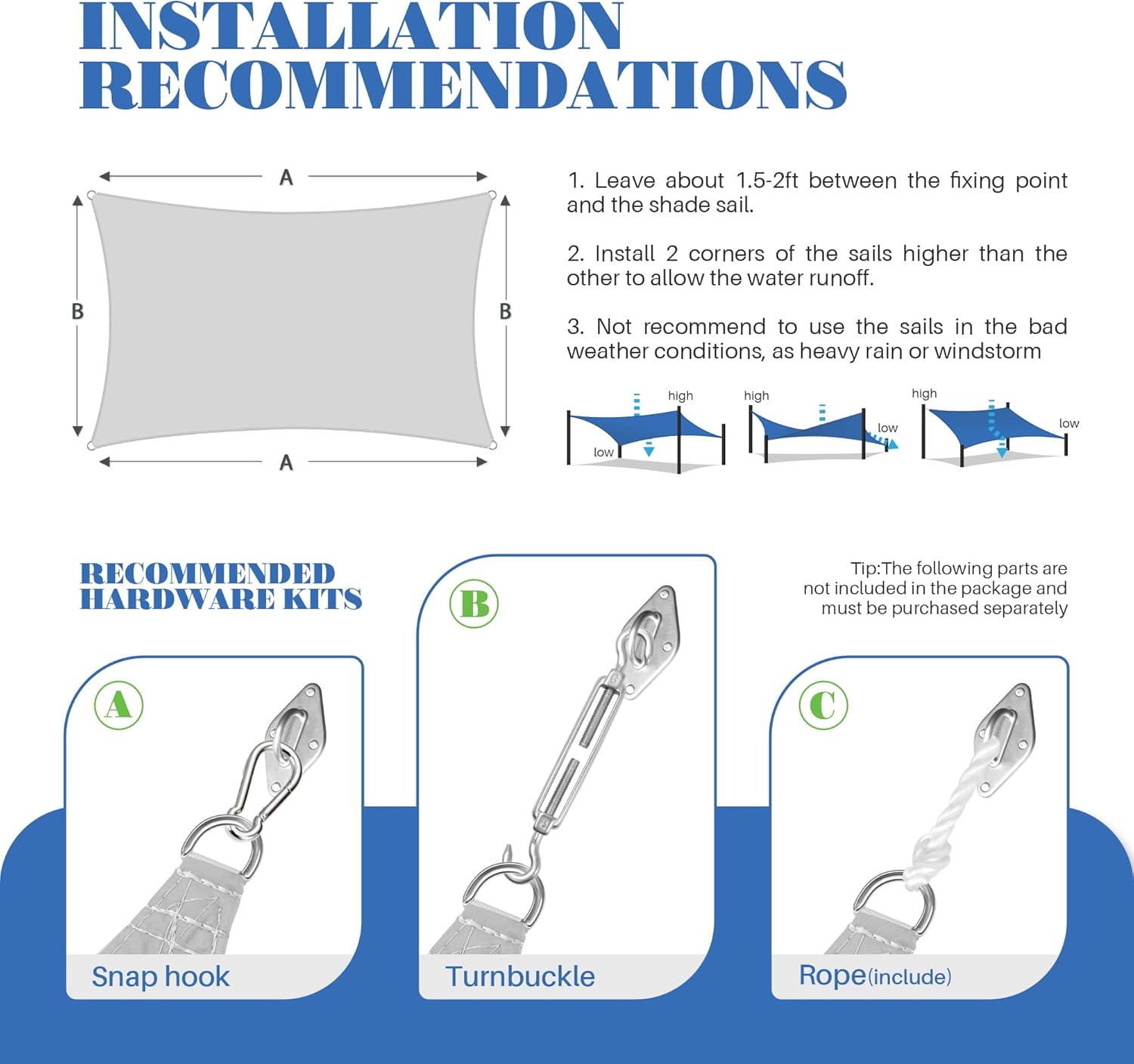 INSTALLATION RECOMMENDATIONS

A

B

B

A

1. Leave about 1.5-2ft between the fixing point and the shade sail.

2. Install 2 corners of the sails higher than the other to allow the water runoff.

3. Not recommend to use the sails in the bad weather conditions, as heavy rain or windstorm

high

low

high

low

high

low

RECOMMENDED HARDWARE KITS

Tip:The following parts are not included in the package and must be purchased separately

A

Snap hook

B

Turnbuckle

C

Rope(include)