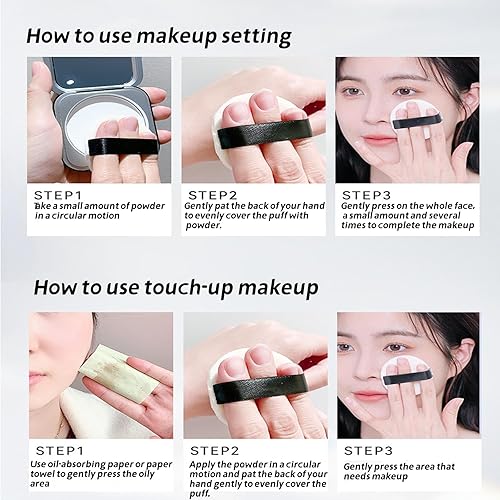 How to use makeup setting

STEP1
Take a small amount of powder in a circular motion

STEP2
Gently pat the back of your hand to evenly cover the puff with powder.

STEP3
Gently press on the whole face. a small amount and several times to complete the makeup

How to use touch-up makeup

STEP1
Use oil-absorbing paper or paper towel to gently press the oily area

STEP2
Apply the powder in a circular motion and pat the back of your hand gently to evenly cover the puff.

STEP3
Gently press the area that needs makeup