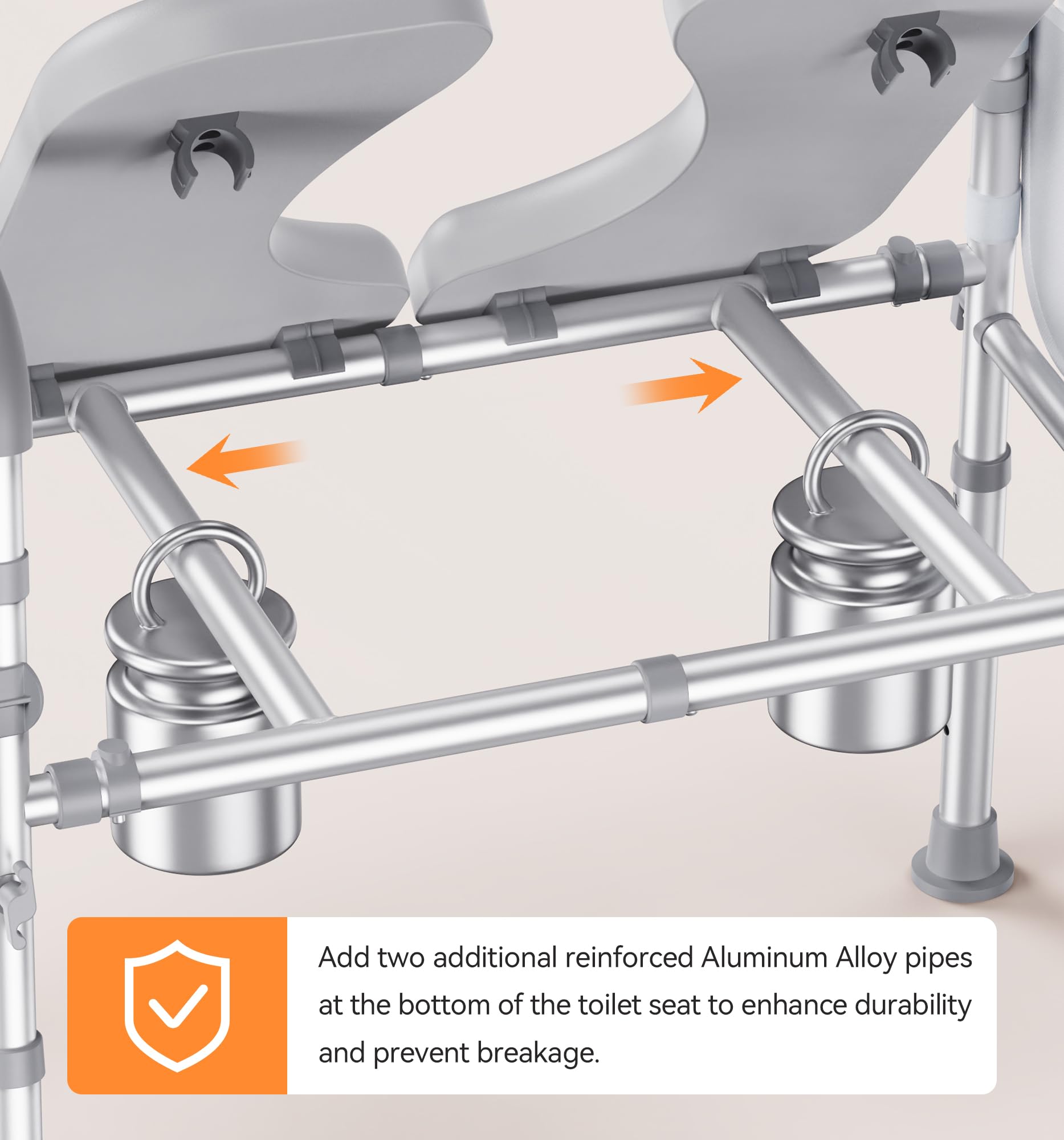 Add two additional reinforced Aluminum Alloy pipes at the bottom of the toilet seat to enhance durability and prevent breakage.