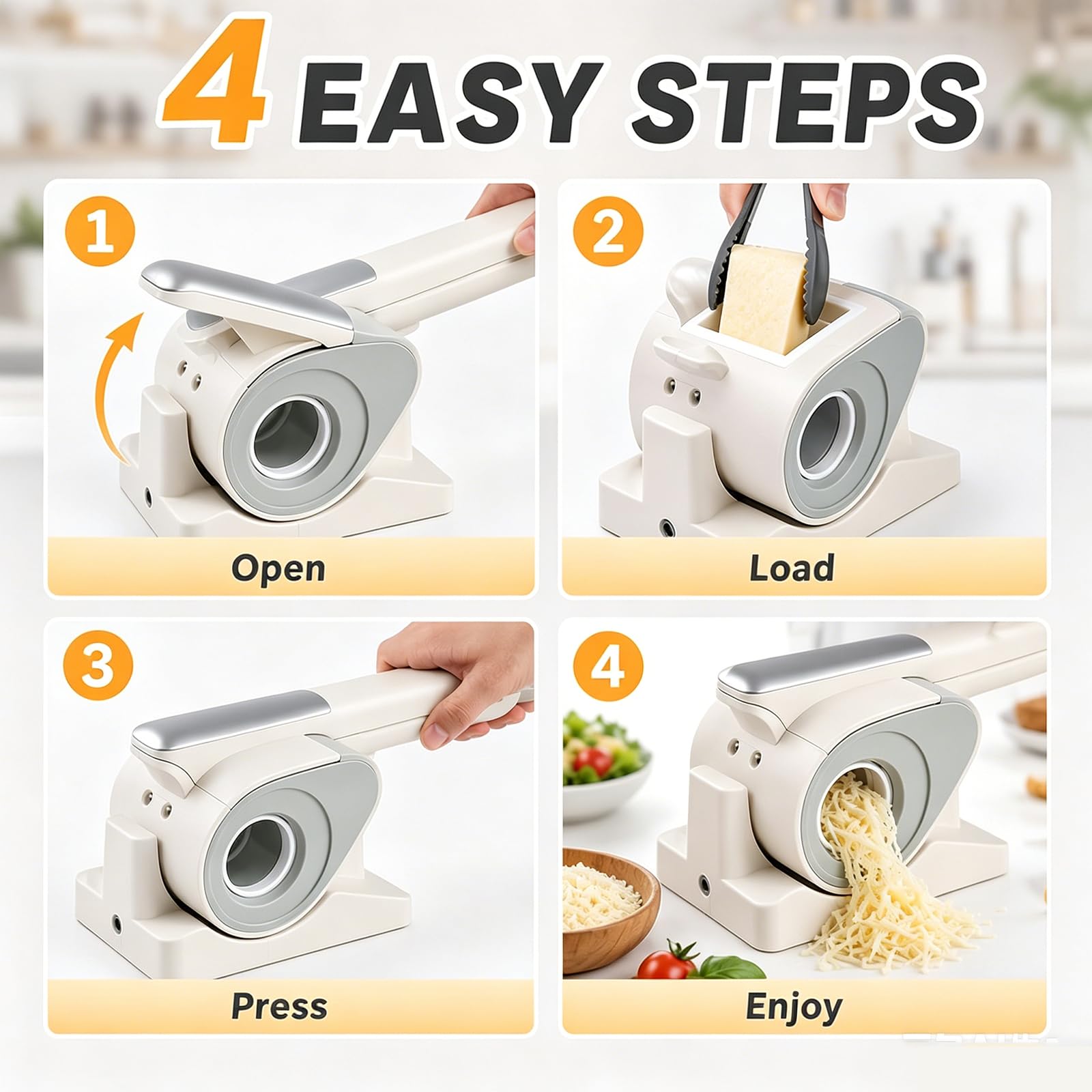 4 EASY STEPS

1
Open

2
Load

3
Press

4
Enjoy