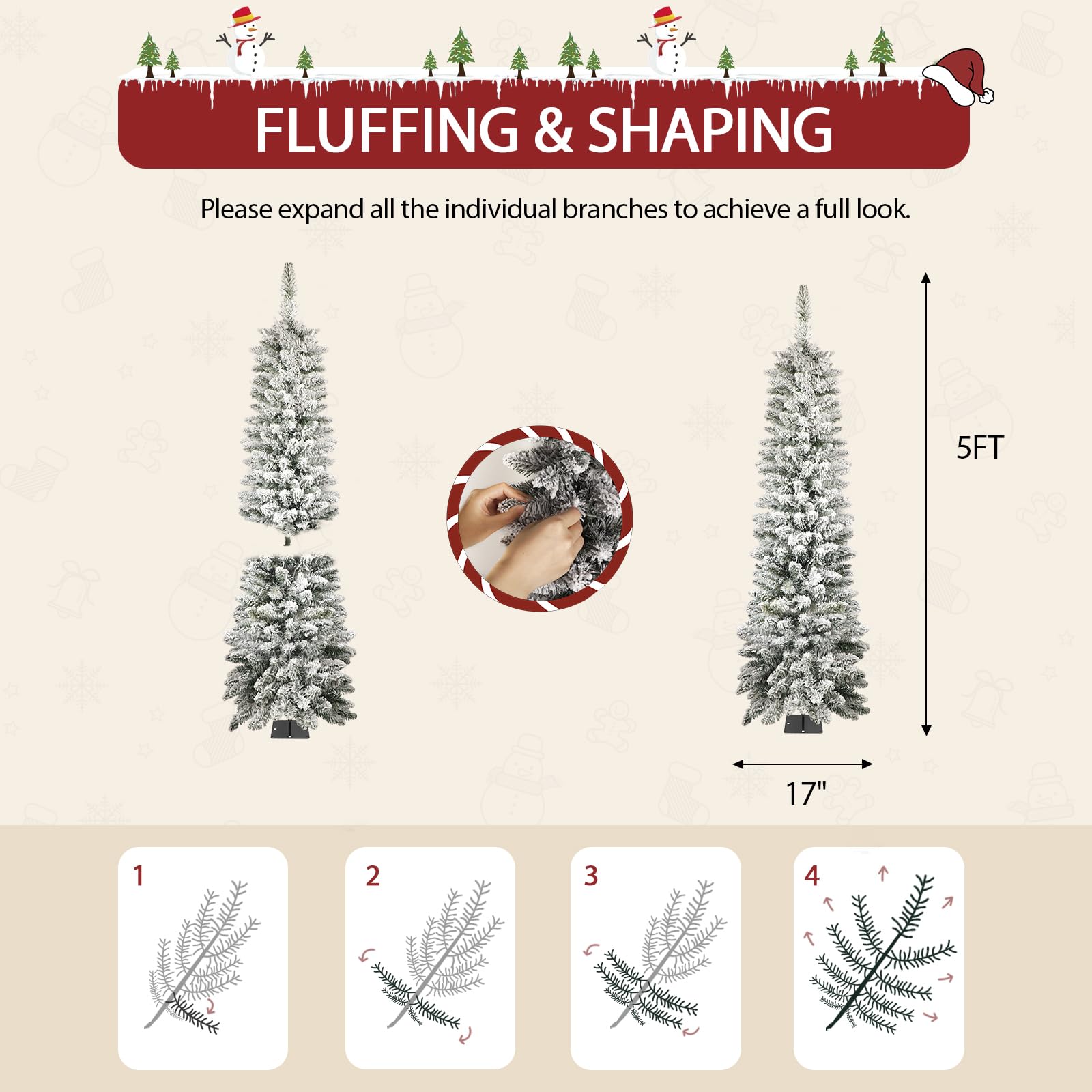 FLUFFING & SHAPING

Please expand all the individual branches to achieve a full look.

5FT

17"

1

2

3

4