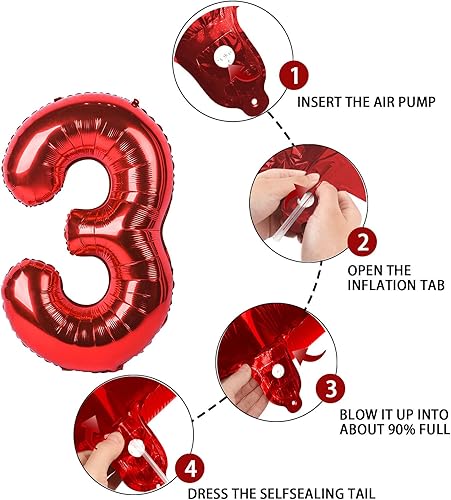 1
INSERT THE AIR PUMP

2
OPEN THE INFLATION TAB

3
BLOW IT UP INTO ABOUT 90% FULL

4
DRESS THE SELFSEALING TAIL