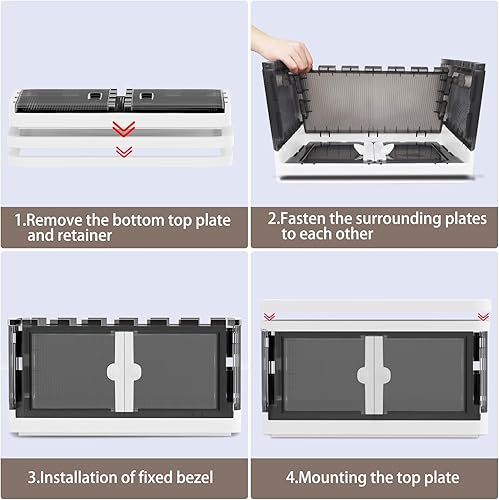 1.Remove the bottom top plate and retainer

2.Fasten the surrounding plates to each other

3.Installation of fixed bezel

4.Mounting the top plate