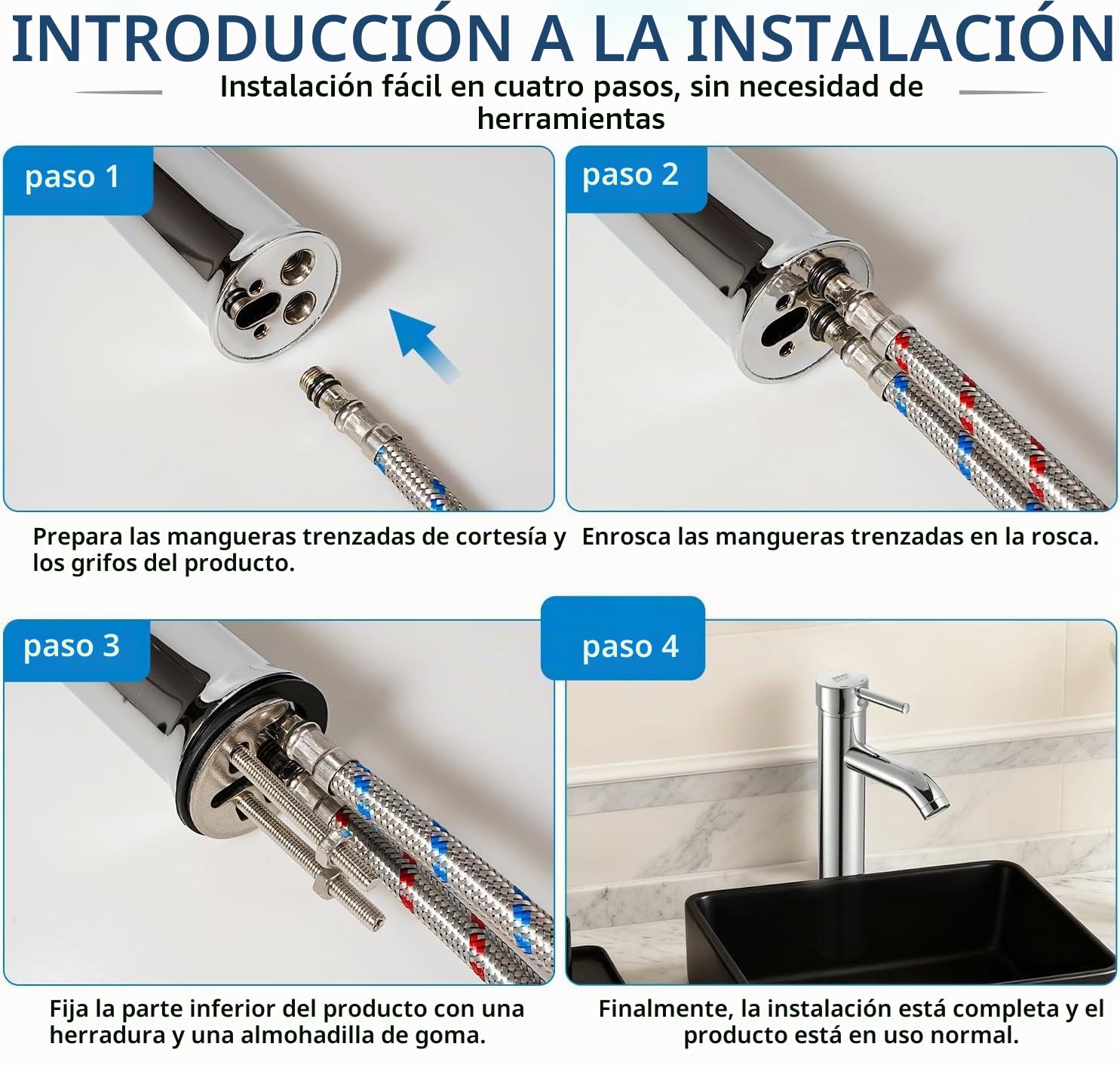 INTRODUCCIÓN A LA INSTALACIÓN

Instalación fácil en cuatro pasos, sin necesidad de herramientas

paso 1

Prepara las mangueras trenzadas de cortesía y los grifos del producto.

paso 2

Enrosca las mangueras trenzadas en la rosca.

paso 3

Fija la parte inferior del producto con una herradura y una almohadilla de goma.

paso 4

Finalmente, la instalación está completa y el producto está en uso normal.