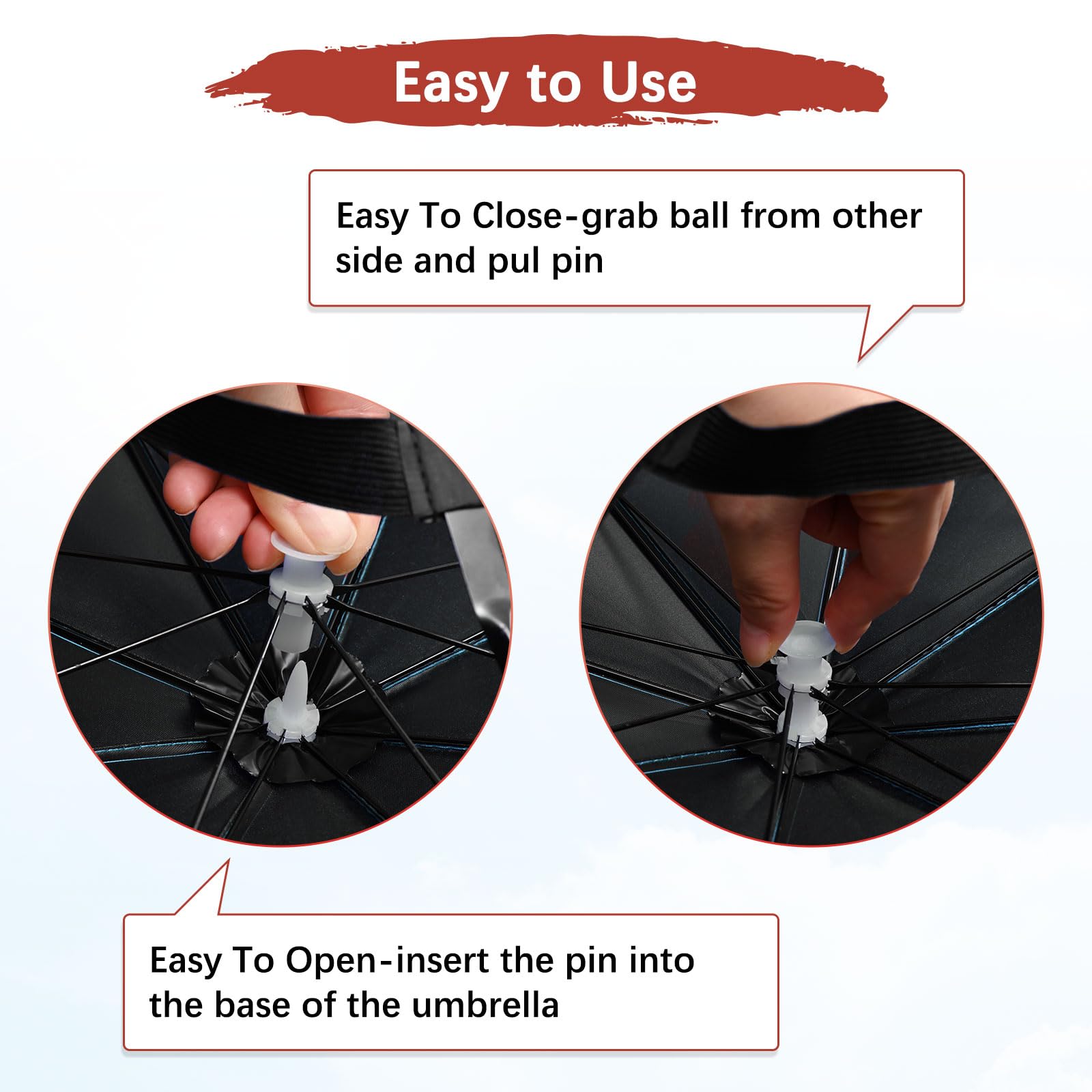 Easy to Use

Easy To Close-grab ball from other side and pul pin

Easy To Open-insert the pin into the base of the umbrella