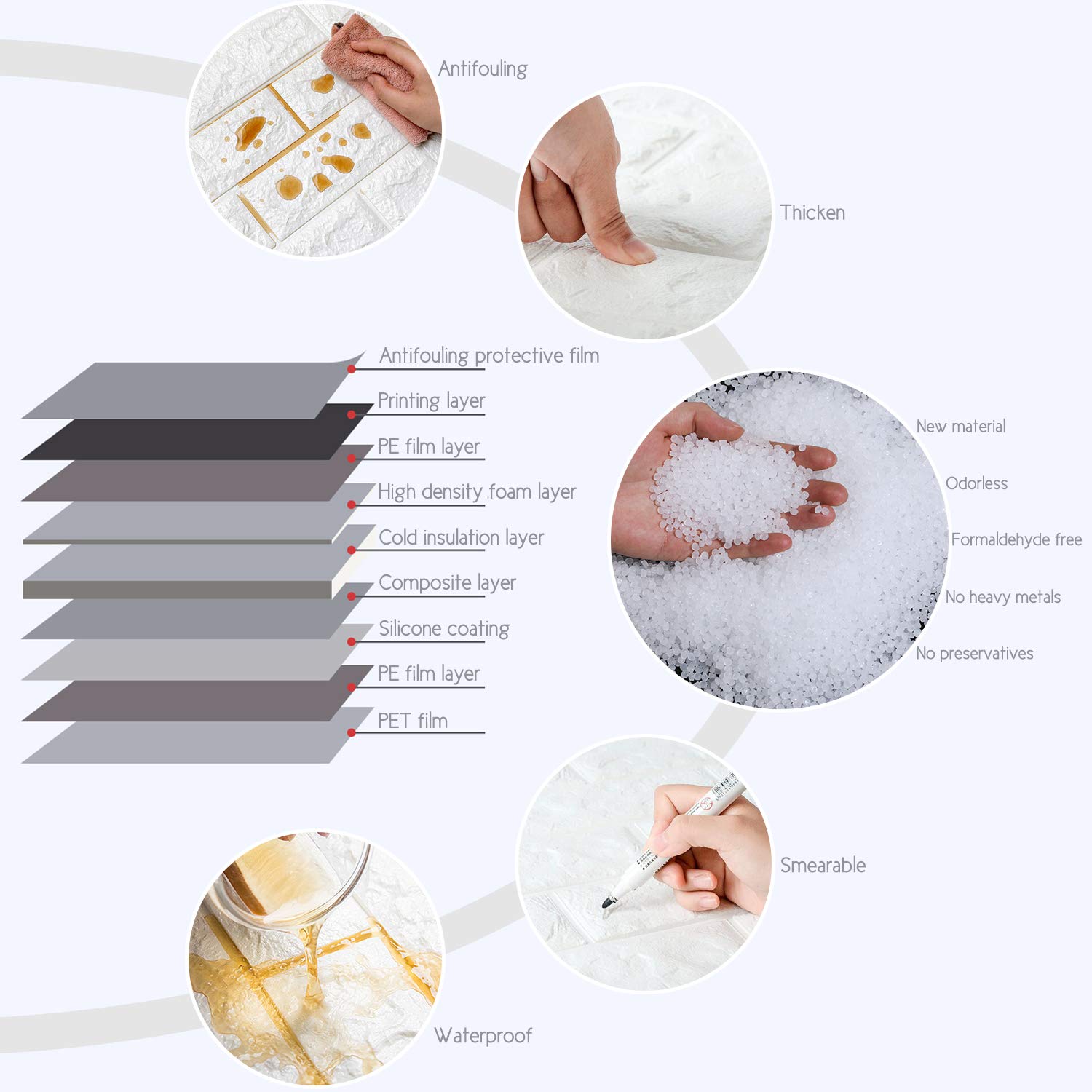 Antifouling

Thicken

Antifouling protective film
Printing layer
PE film layer
High density foam layer
Cold insulation layer
Composite layer
Silicone coating
PE film layer
PET film

New material
Odorless
Formaldehyde free
No heavy metals
No preservatives

Smearable

Waterproof