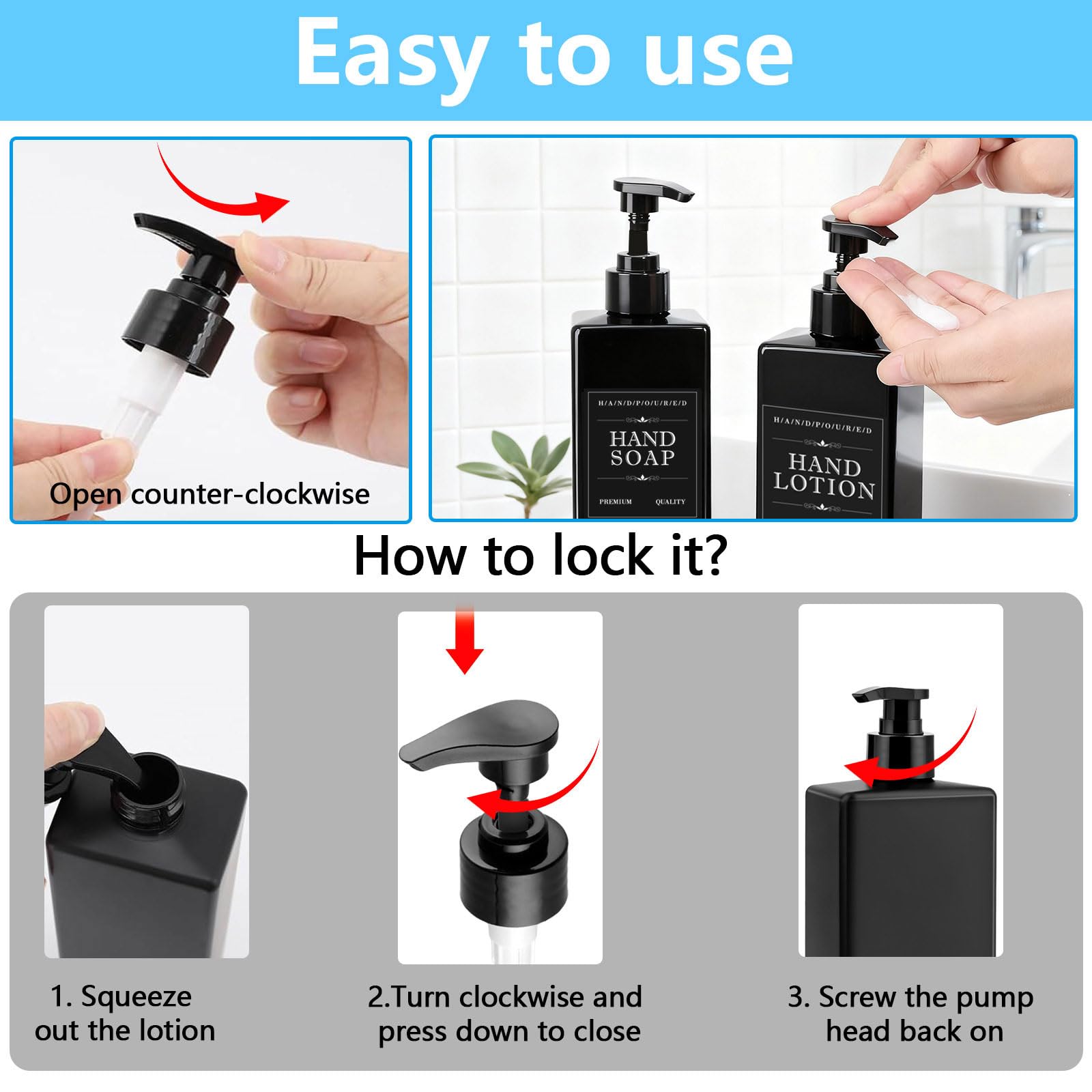 Easy to use

Open counter-clockwise

H/A/N/D/P/O/U/R/E/D
HAND
SOAP
PREMIUM QUALITY

H/A/N/D/P/O/U/R/E/D
HAND
LOTION

How to lock it?

1. Squeeze
out the lotion

2.Turn clockwise and
press down to close

3. Screw the pump
head back on