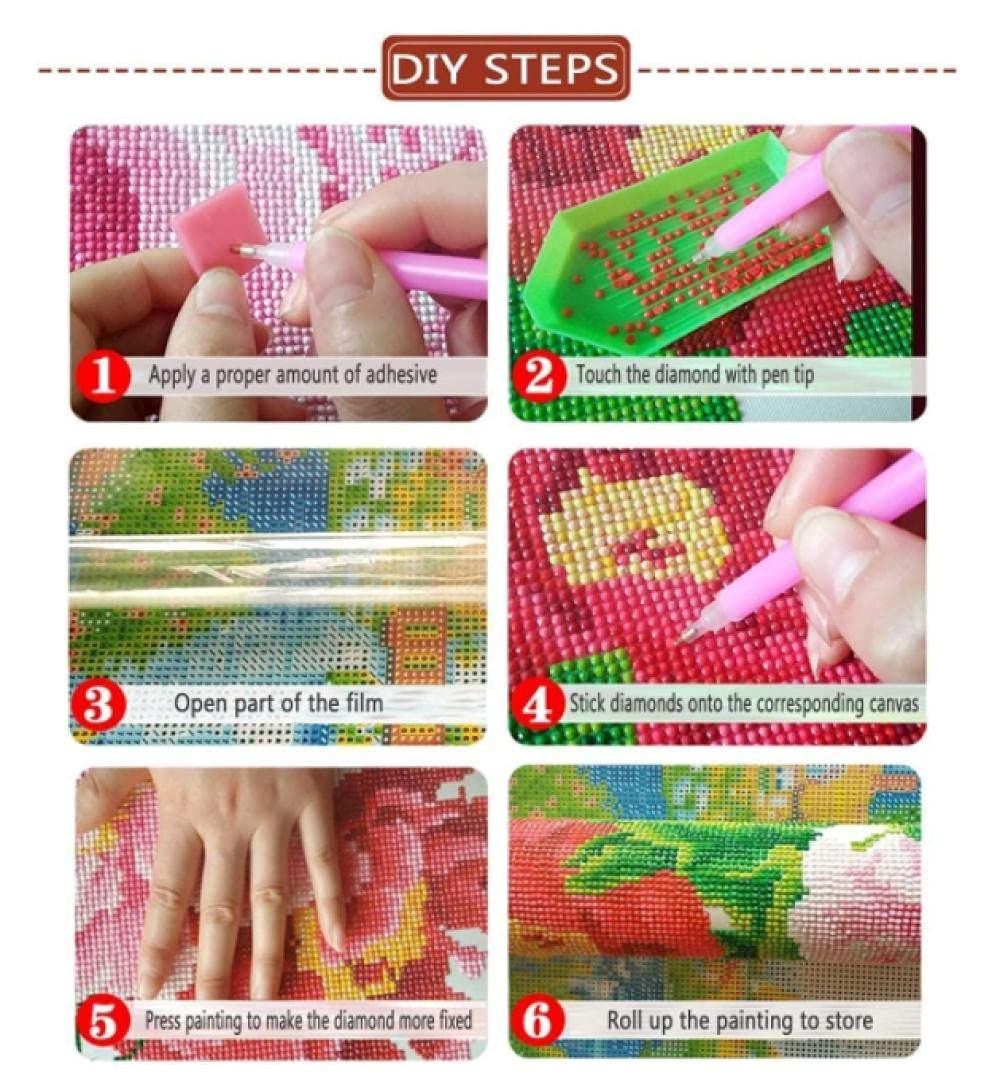 DIY STEPS

1 Apply a proper amount of adhesive

2 Touch the diamond with pen tip

3 Open part of the film

4 Stick diamonds onto the corresponding canvas

5 Press painting to make the diamond more fixed

6 Roll up the painting to store