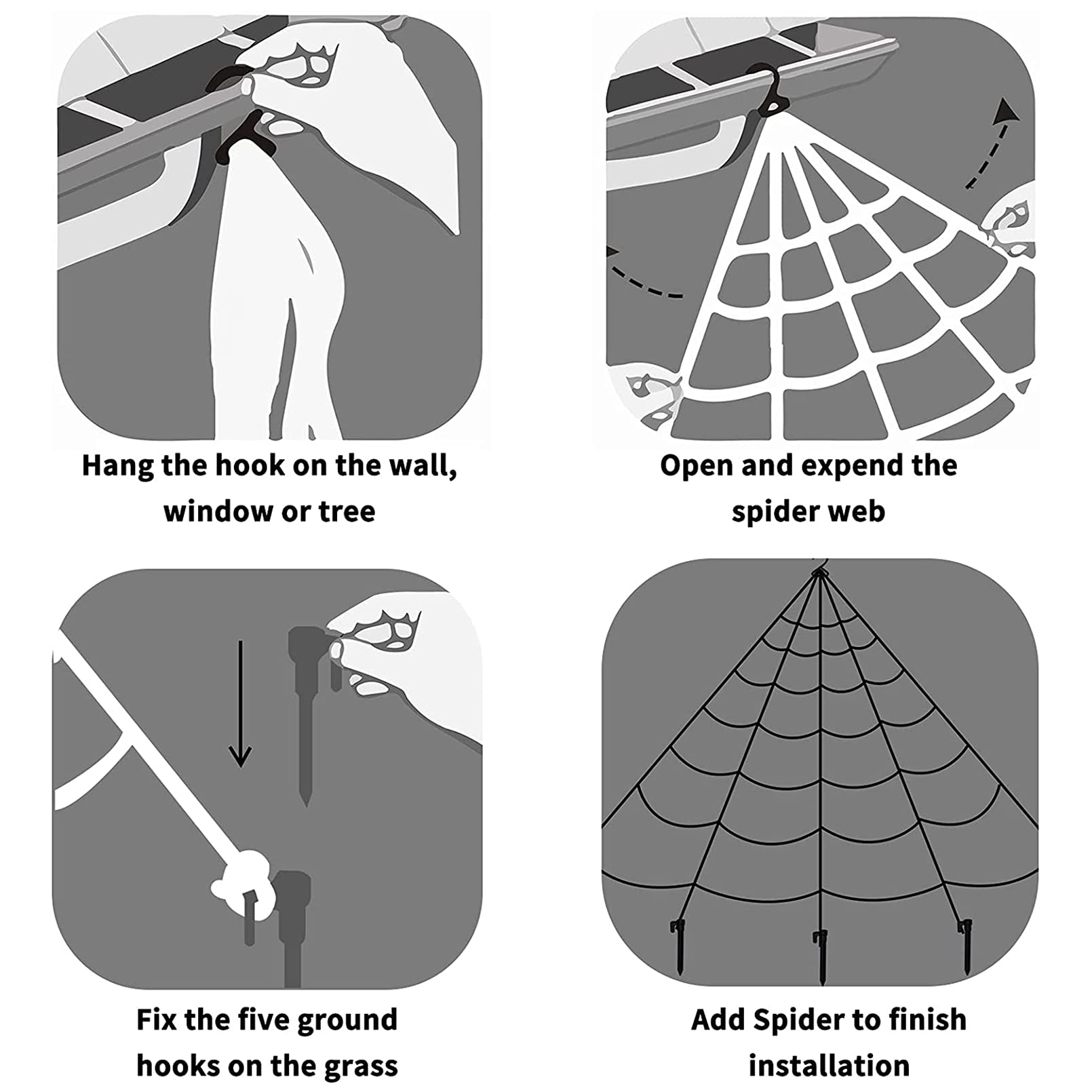 Hang the hook on the wall, window or tree

Open and expend the spider web

Fix the five ground hooks on the grass

Add Spider to finish installation