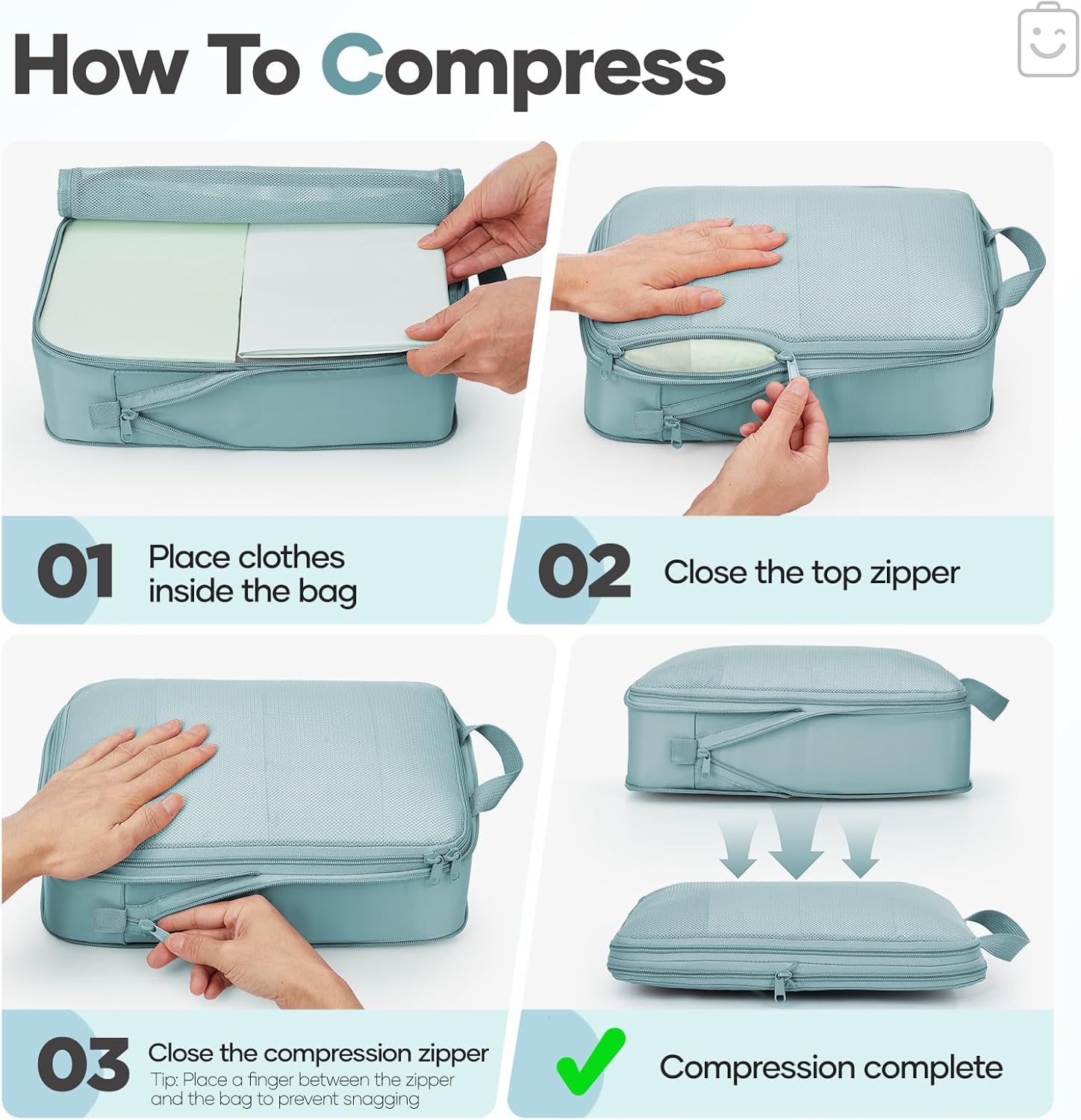 How To Compress

01 Place clothes inside the bag

02 Close the top zipper

03 Close the compression zipper
Tip: Place a finger between the zipper and the bag to prevent snagging

Compression complete