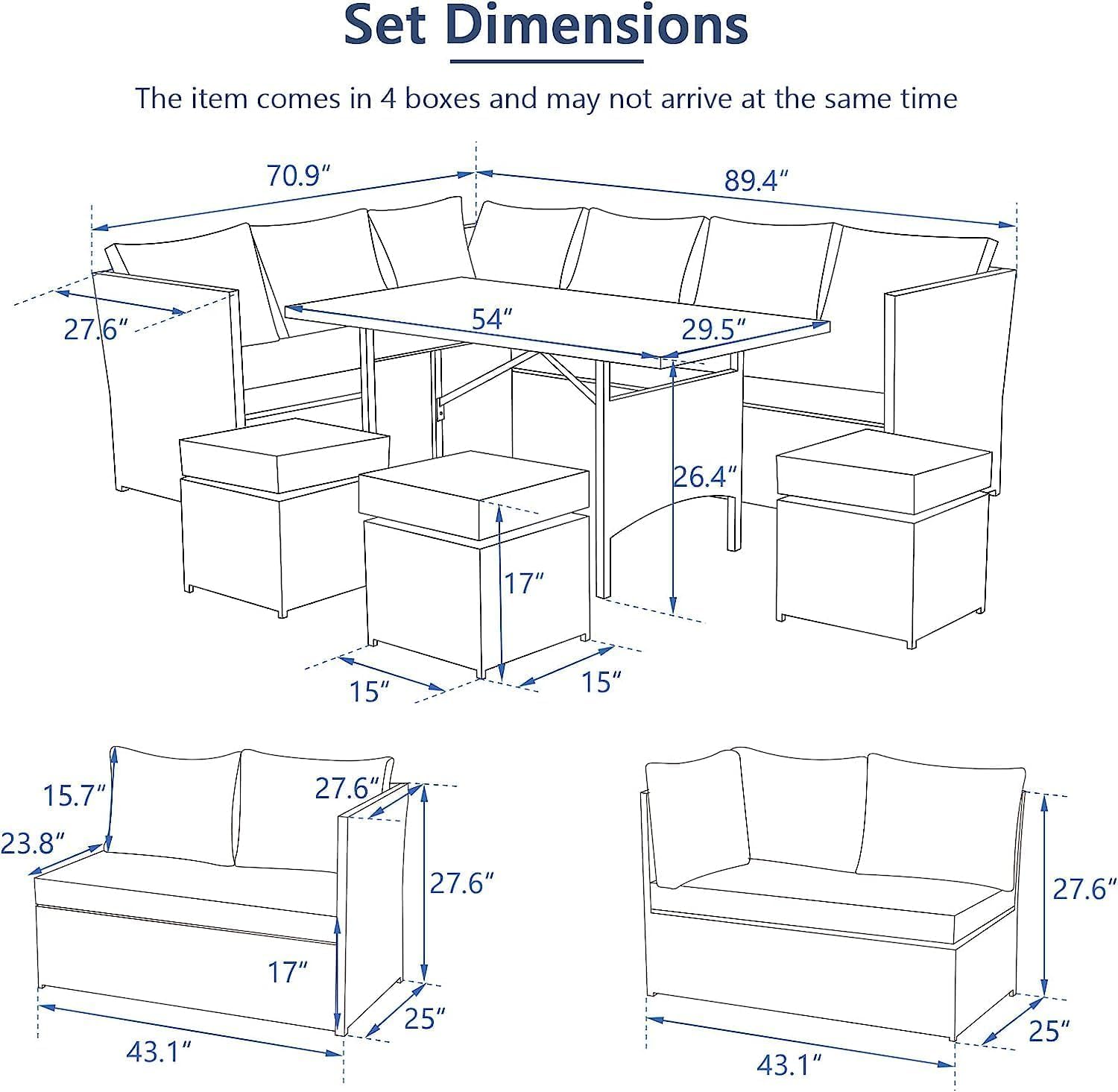 Set Dimensions

The item comes in 4 boxes and may not arrive at the same time

70.9″

89.4″

27.6″

54″

29.5″

26.4″

17″

15″

15″

15.7″

27.6″

23.8″

27.6″

17″

25″

43.1″

27.6″

25″

43.1″