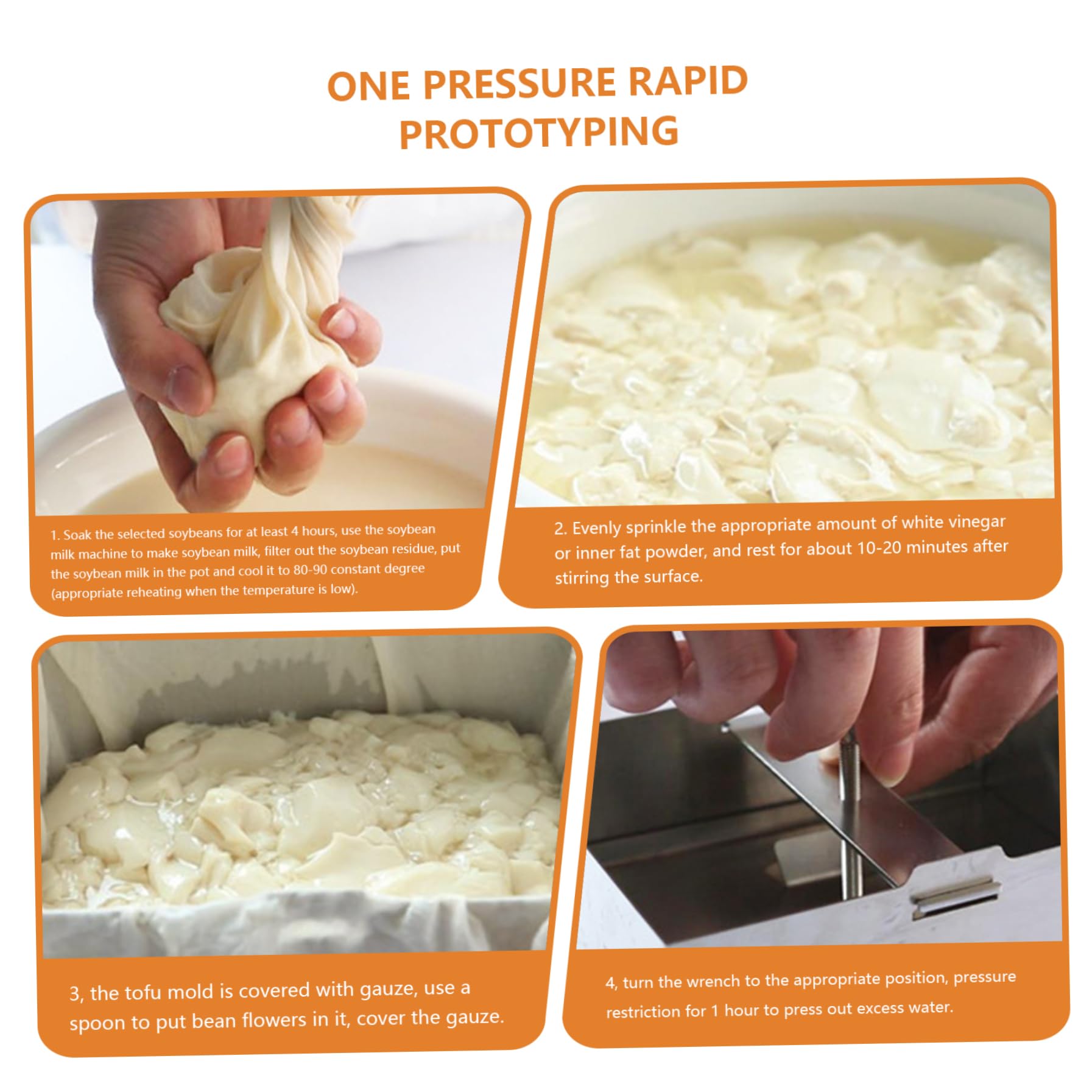 ONE PRESSURE RAPID PROTOTYPING

1. Soak the selected soybeans for at least 4 hours, use the soybean milk machine to make soybean milk, filter out the soybean residue, put the soybean milk in the pot and cool it to 80-90 constant degree (appropriate reheating when the temperature is low).

2. Evenly sprinkle the appropriate amount of white vinegar or inner fat powder, and rest for about 10-20 minutes after stirring the surface.

3, the tofu mold is covered with gauze, use a spoon to put bean flowers in it, cover the gauze.

4, turn the wrench to the appropriate position, pressure restriction for 1 hour to press out excess water.