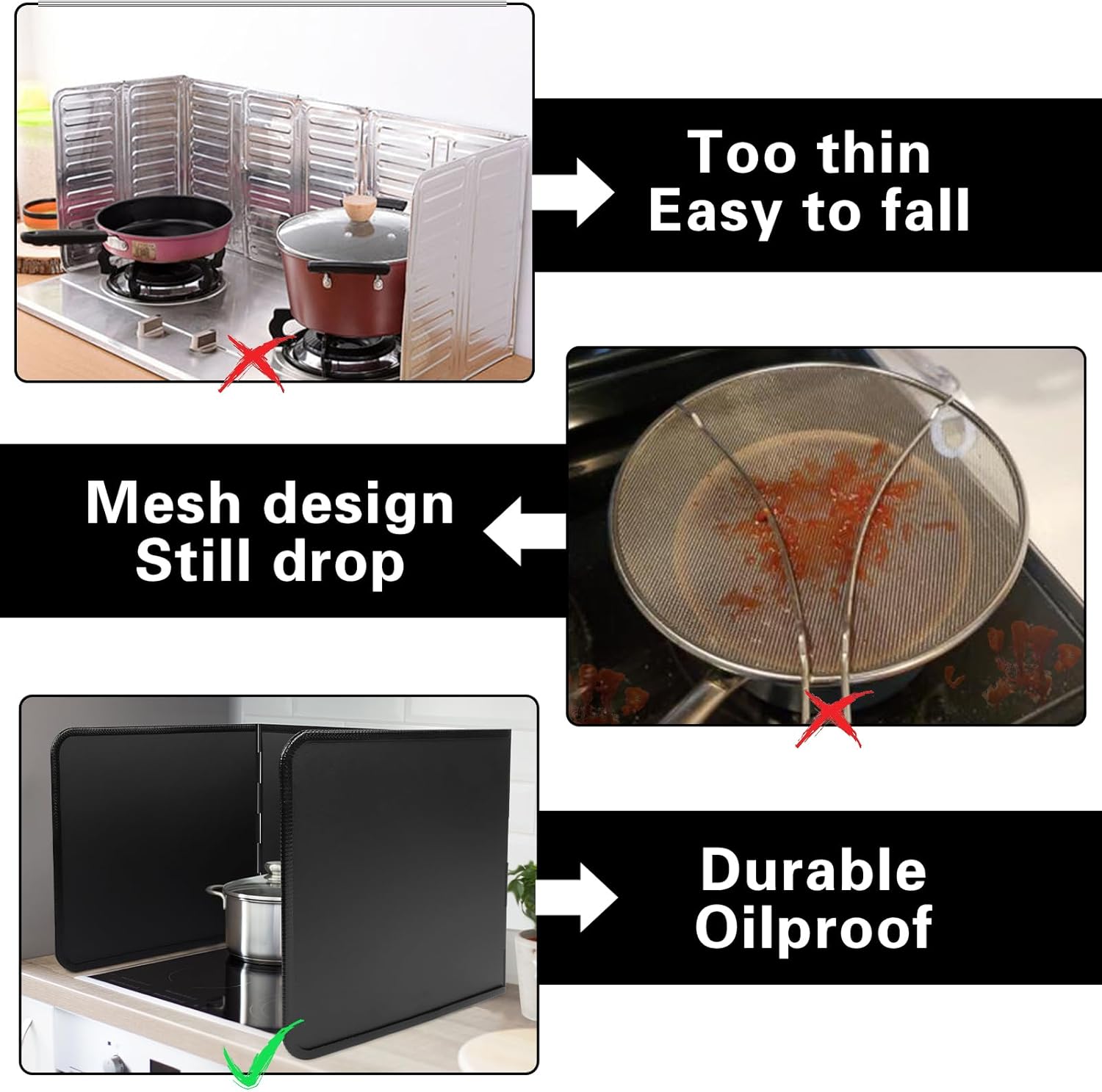 Too thin
Easy to fall

Mesh design
Still drop

Durable
Oilproof