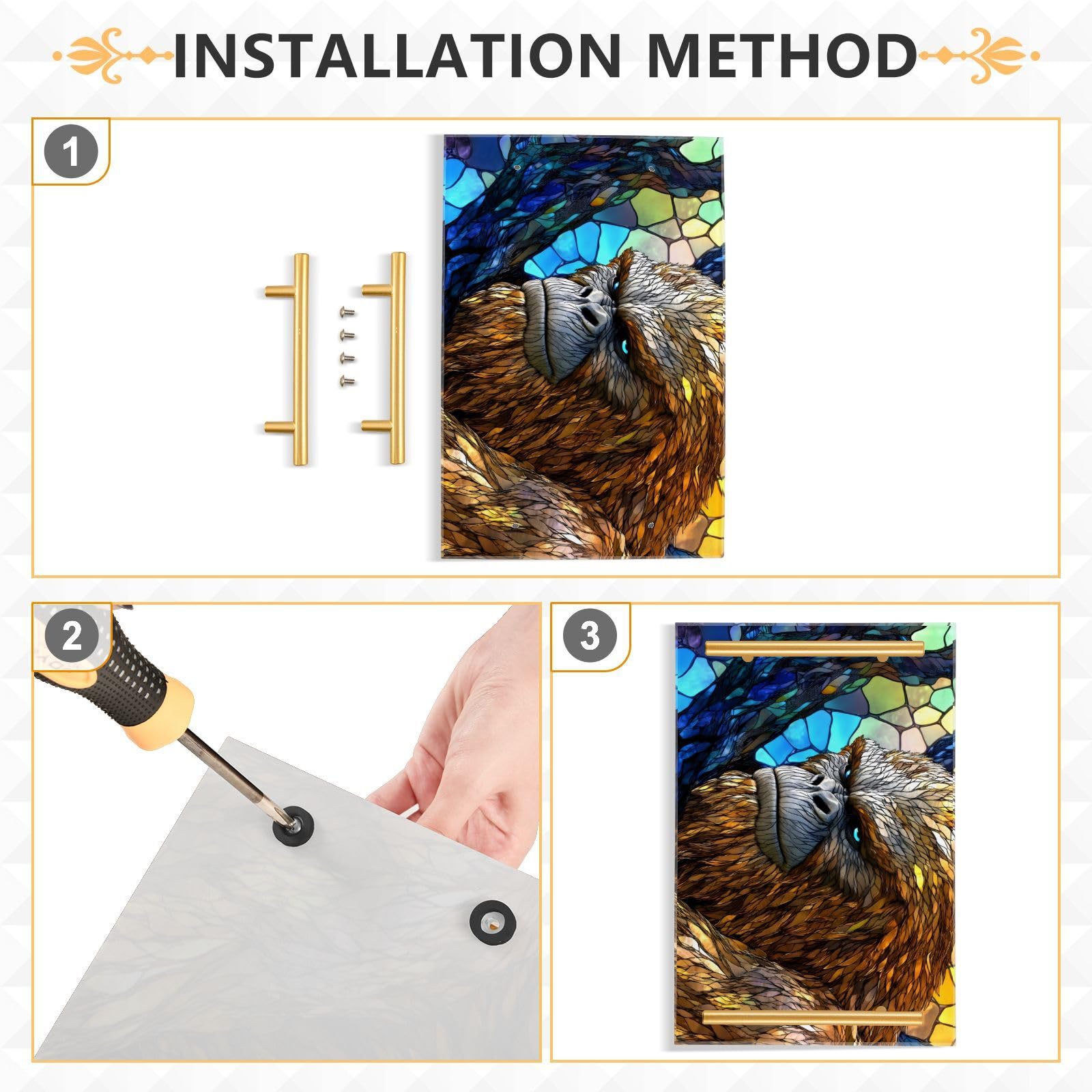 INSTALLATION METHOD

1

2

3