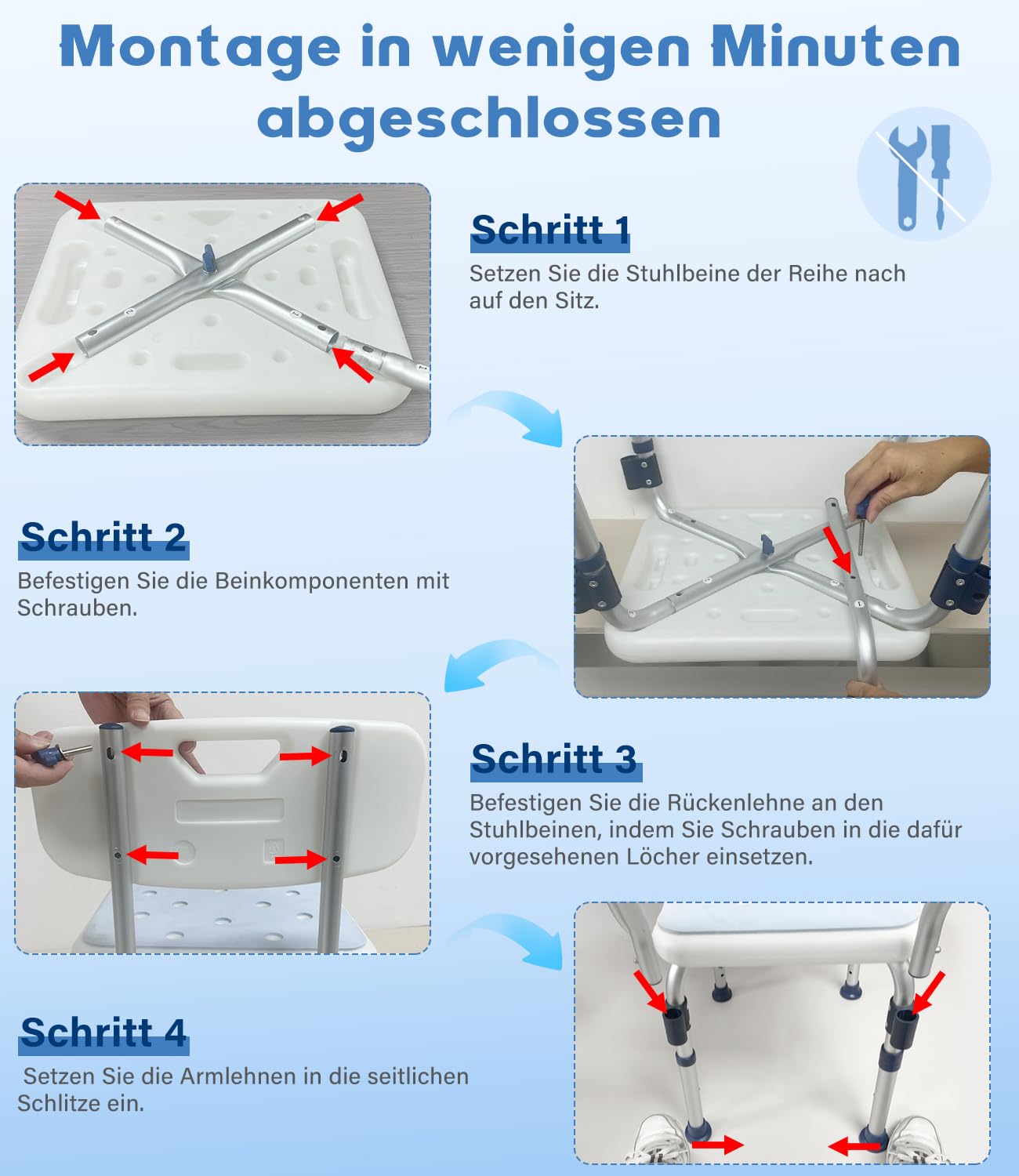 Montage in wenigen Minuten abgeschlossen

Schritt 1
Setzen Sie die Stuhlbeine der Reihe nach auf den Sitz.

Schritt 2
Befestigen Sie die Beinkomponenten mit Schrauben.

Schritt 3
Befestigen Sie die Rückenlehne an den Stuhlbeinen, indem Sie Schrauben in die dafür vorgesehenen Löcher einsetzen.

Schritt 4
Setzen Sie die Armlehnen in die seitlichen Schlitze ein.