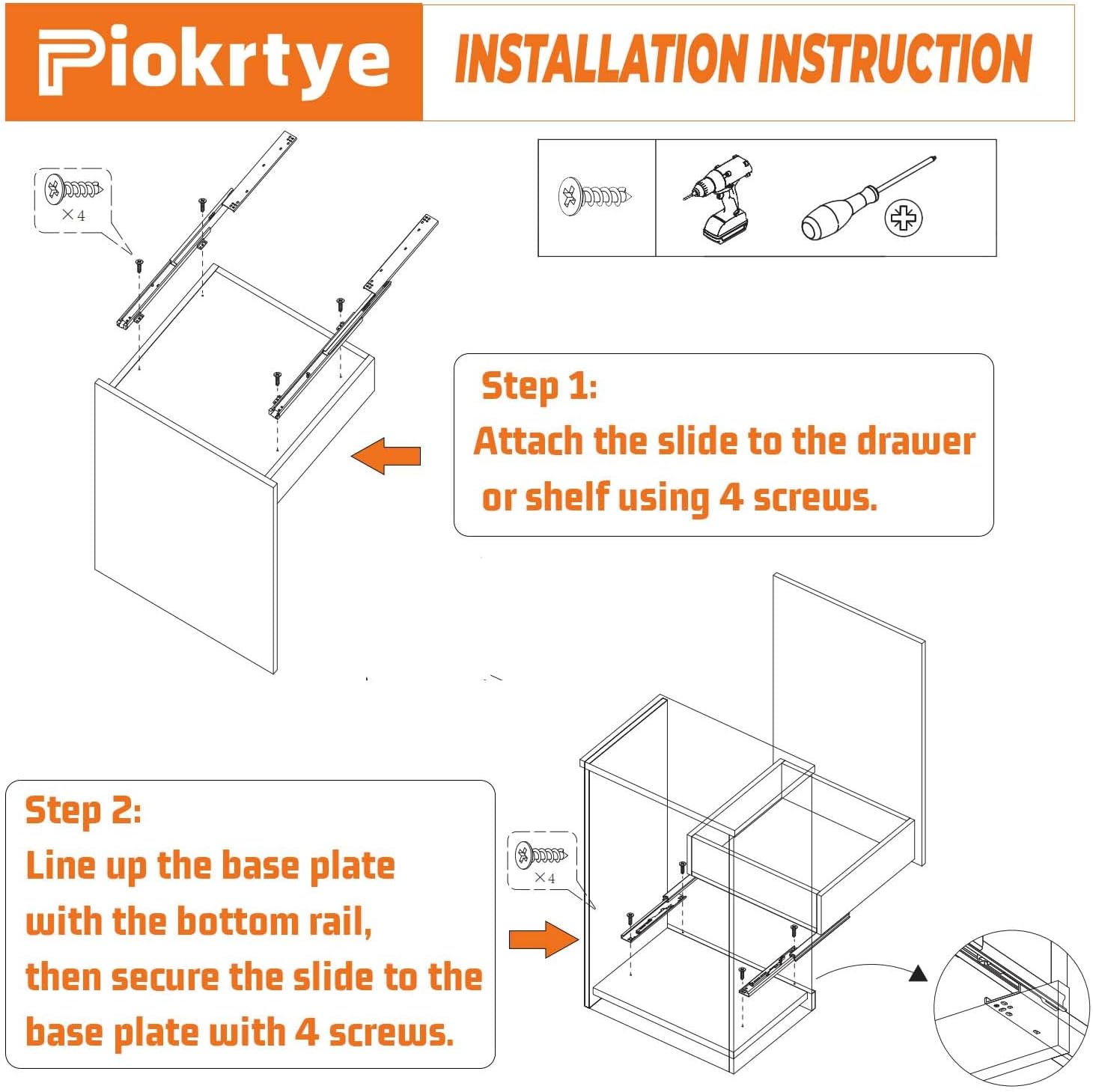 Piokrtye

INSTALLATION INSTRUCTION

×4

Step 1:
Attach the slide to the drawer or shelf using 4 screws.

Step 2:
Line up the base plate with the bottom rail, then secure the slide to the base plate with 4 screws.

×4