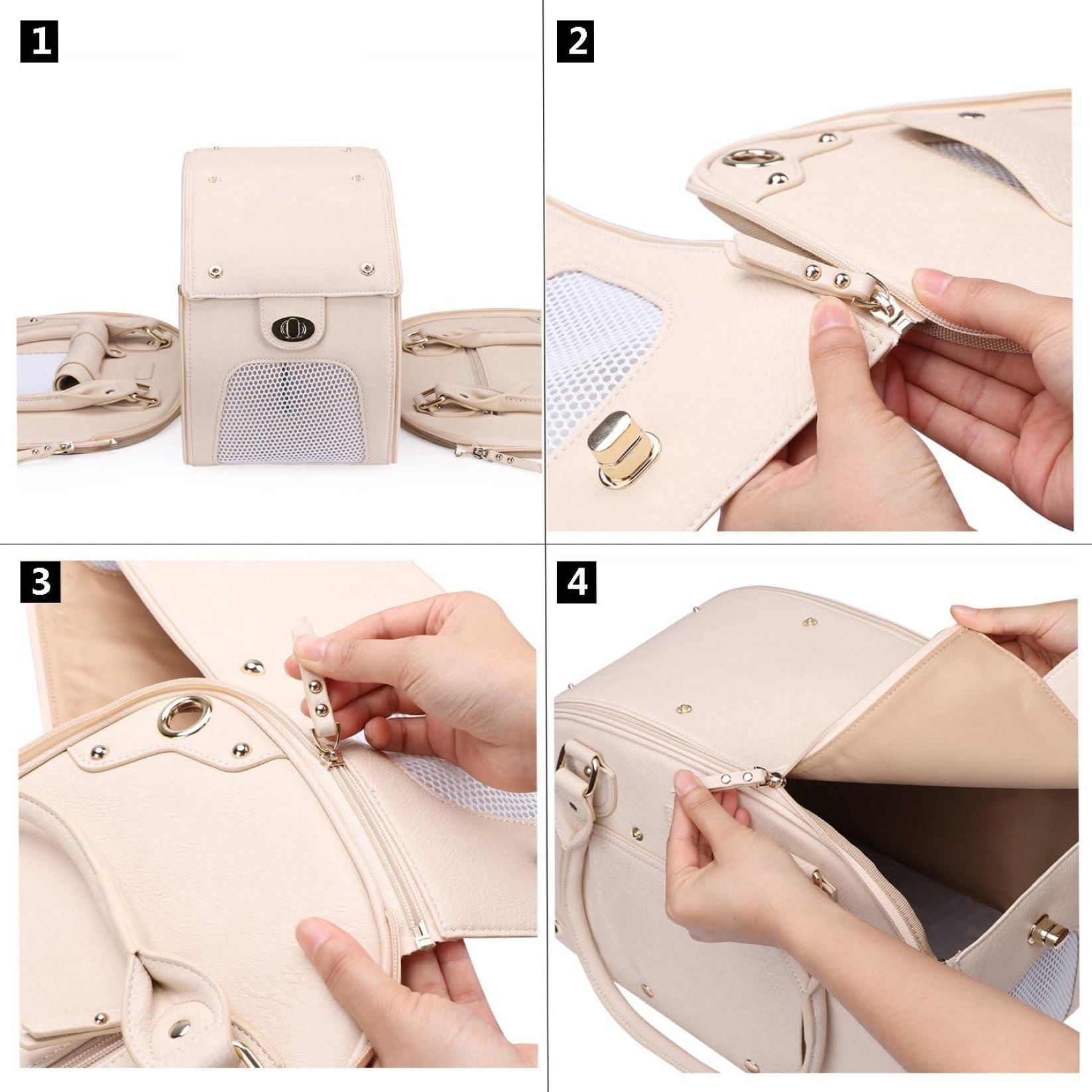 1

2

3

4