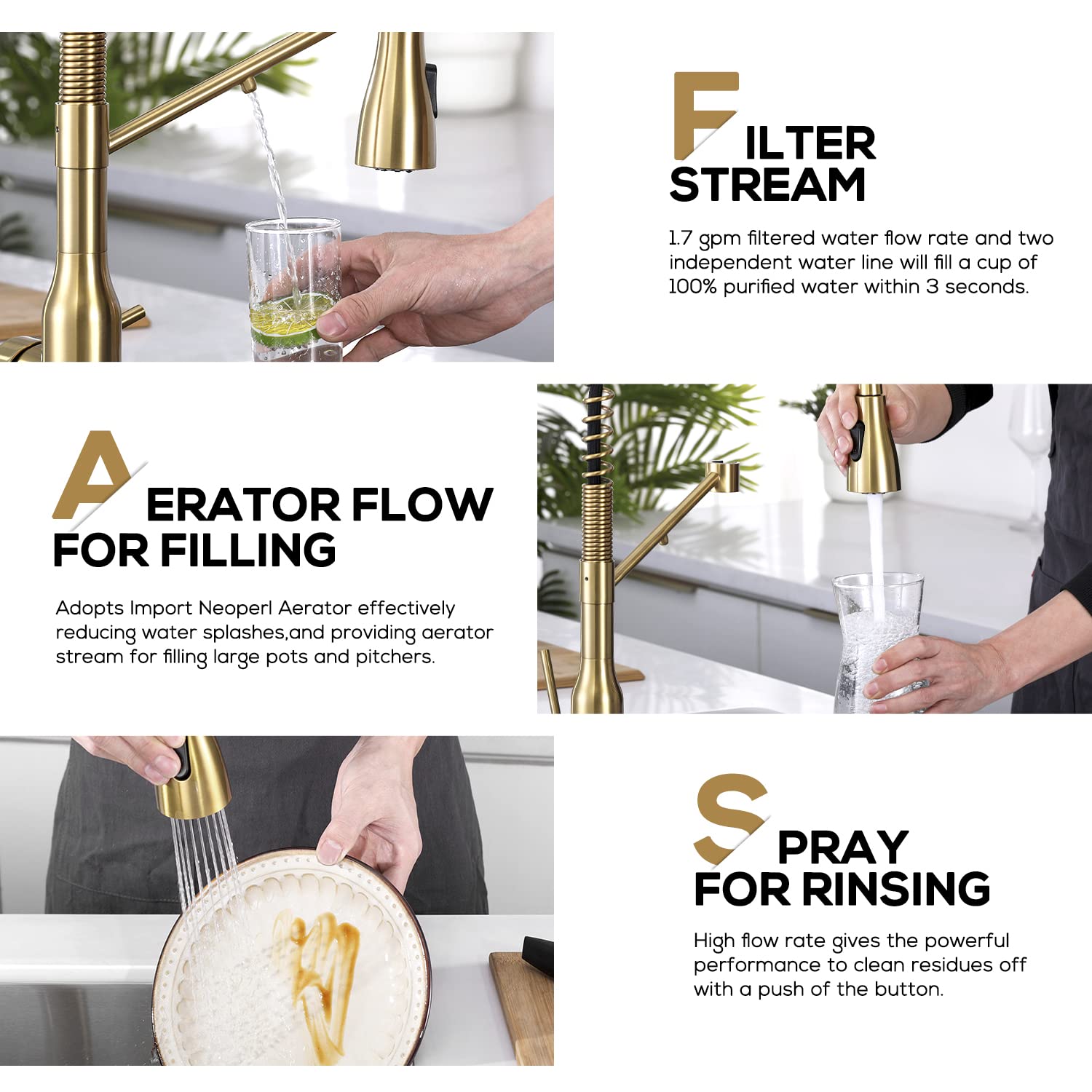 FILTER STREAM

1.7 gpm filtered water flow rate and two independent water line will fill a cup of 100% purified water within 3 seconds.

AERATOR FLOW FOR FILLING

Adopts Import Neoperl Aerator effectively reducing water splashes,and providing aerator stream for filling large pots and pitchers.

SPRAY FOR RINSING

High flow rate gives the powerful performance to clean residues off with a push of the button.